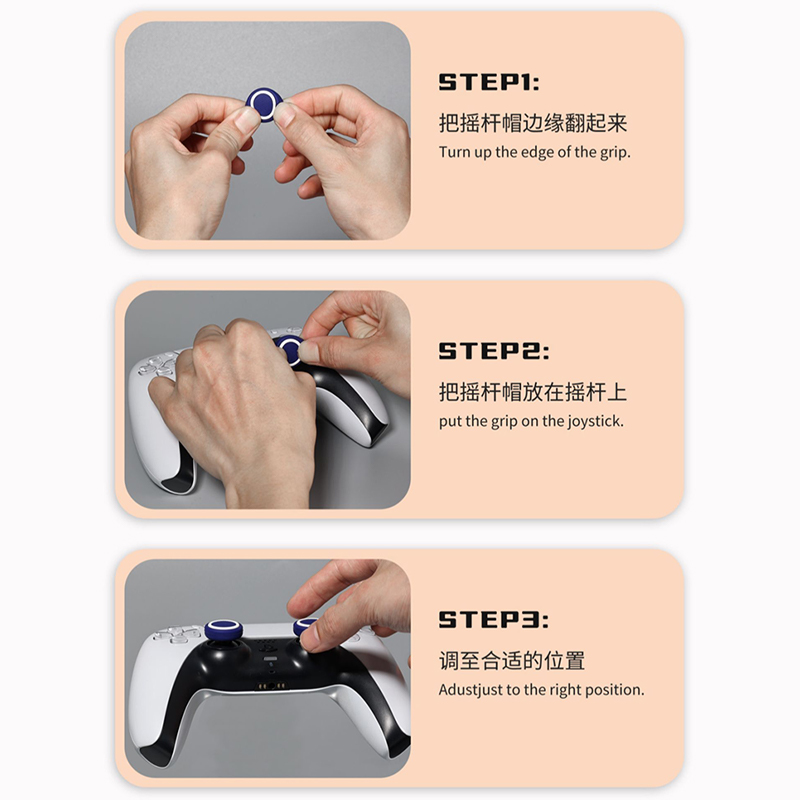 STEP1:

把摇杆帽边缘翻起来

Turn up the edge of the grip.

STEP2:

把摇杆帽放在摇杆上

put the grip on the joystick.

STEP3:

调至合适的位置

Adustjust to the right position.