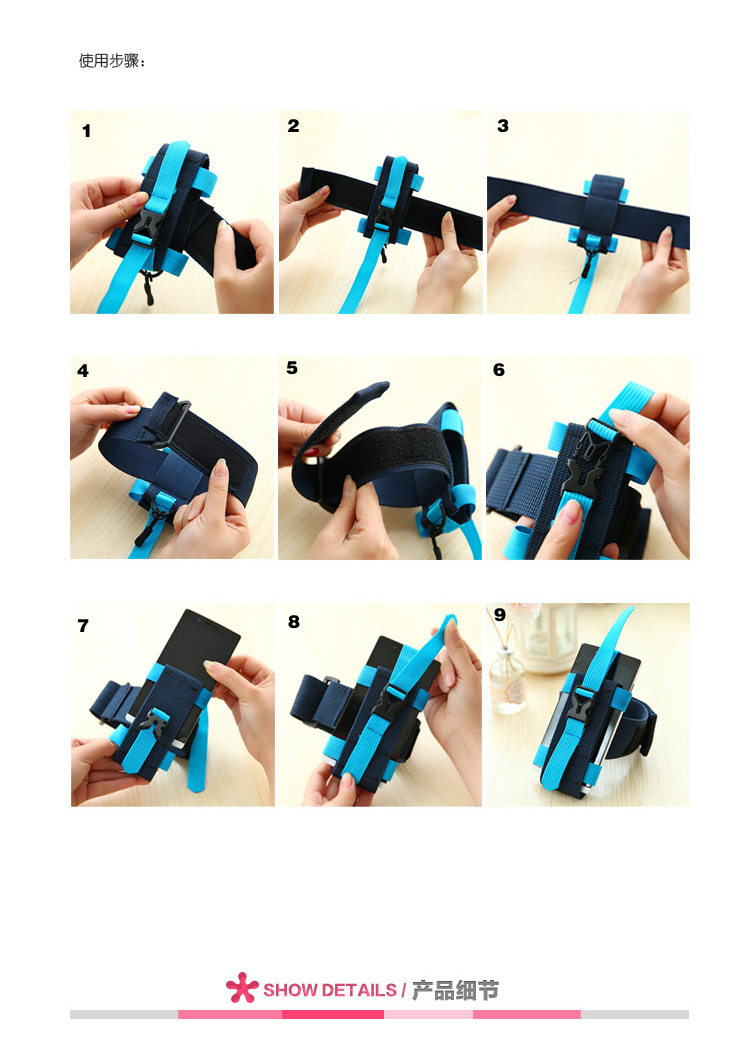 使用步骤：

1

2

3

4

5

6

7

8

9

SHOW DETAILS / 产品细节