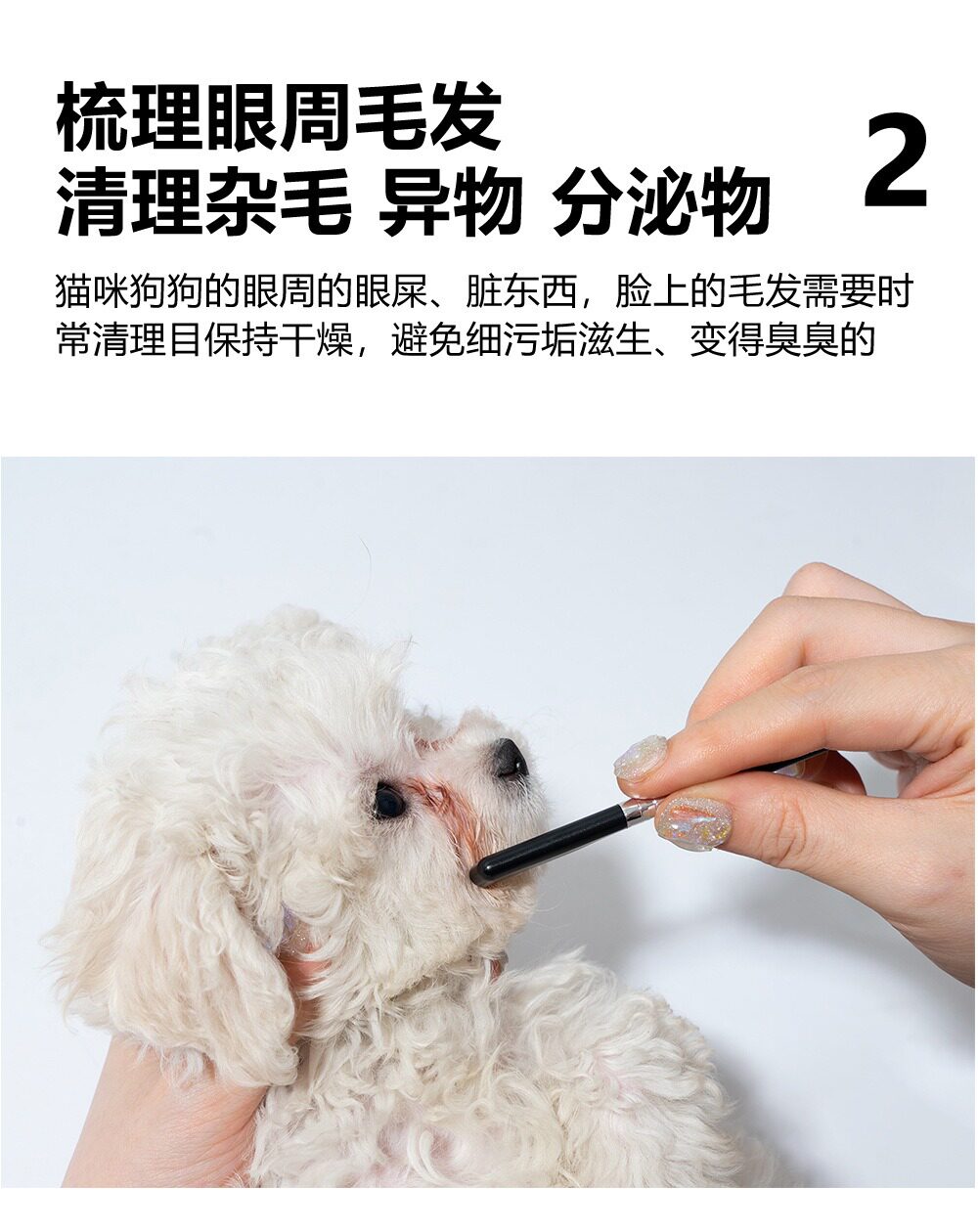 梳理眼周毛发
清理杂毛 异物 分泌物

2

猫咪狗狗的眼周的眼屎、脏东西，脸上的毛发需要时常清理目保持干燥，避免细污垢滋生、变得臭臭的