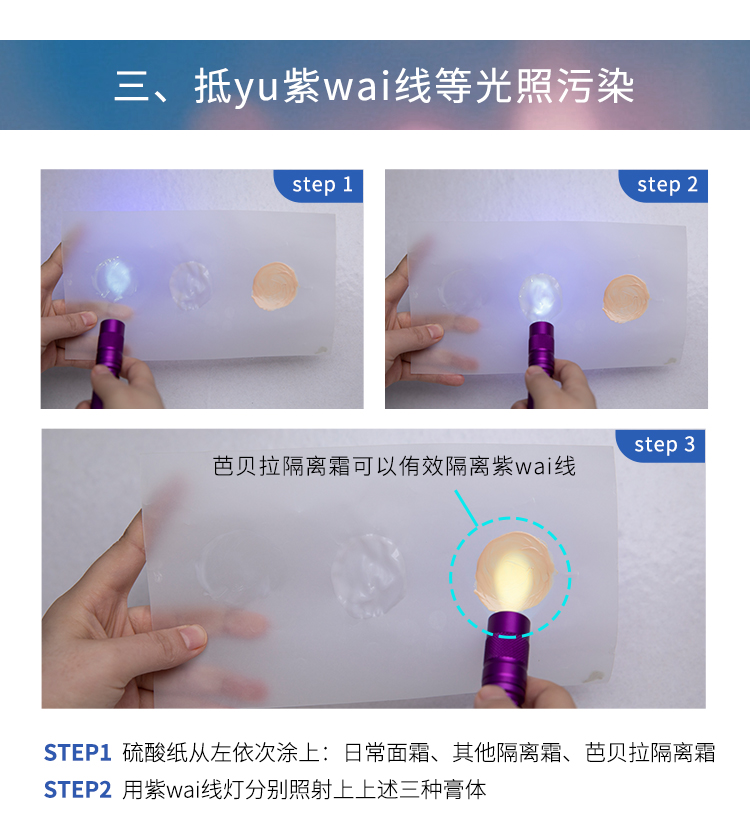 三、抵yu紫wai线等光照污染

step 1

step 2

step 3

芭贝拉隔离霜可以侑效隔离紫wai线

STEP1 硫酸纸从左依次涂上：日常面霜、其他隔离霜、芭贝拉隔离霜

STEP2 用紫wai线灯分别照射上上述三种膏体