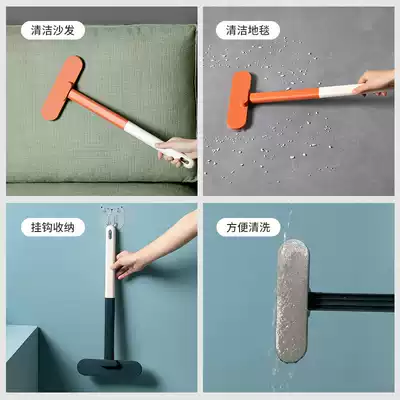 清洁沙发

清洁地毯

挂钩收纳

方便清洗