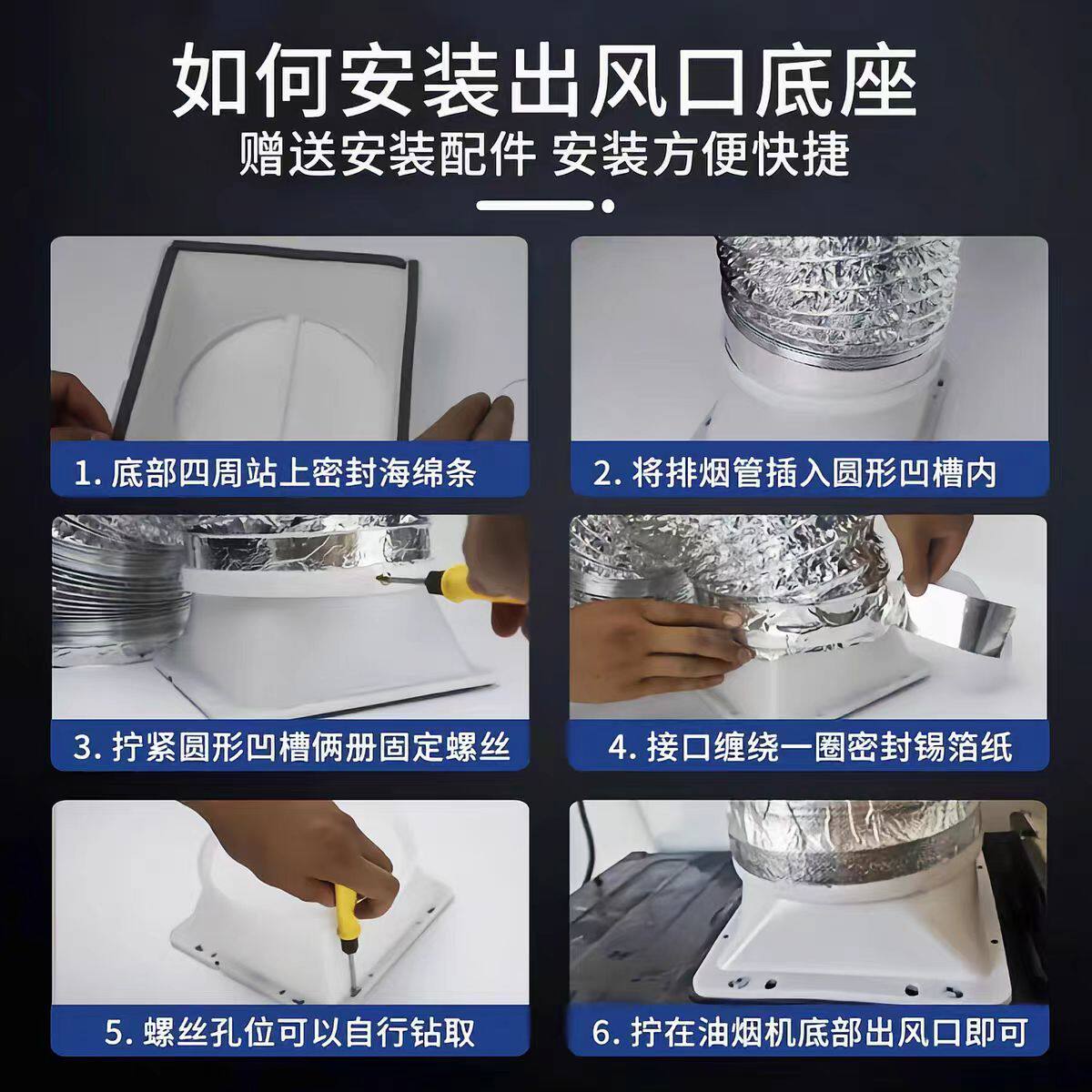 如何安装出风口底座

赠送安装配件 安装方便快捷

1. 底部四周站上密封海绵条

2. 将排烟管插入圆形凹槽内

3. 拧紧圆形凹槽俩册固定螺丝

4. 接口缠绕一圈密封锡箔纸

5. 螺丝孔位可以自行钻取

6. 拧在油烟机底部出风口即可