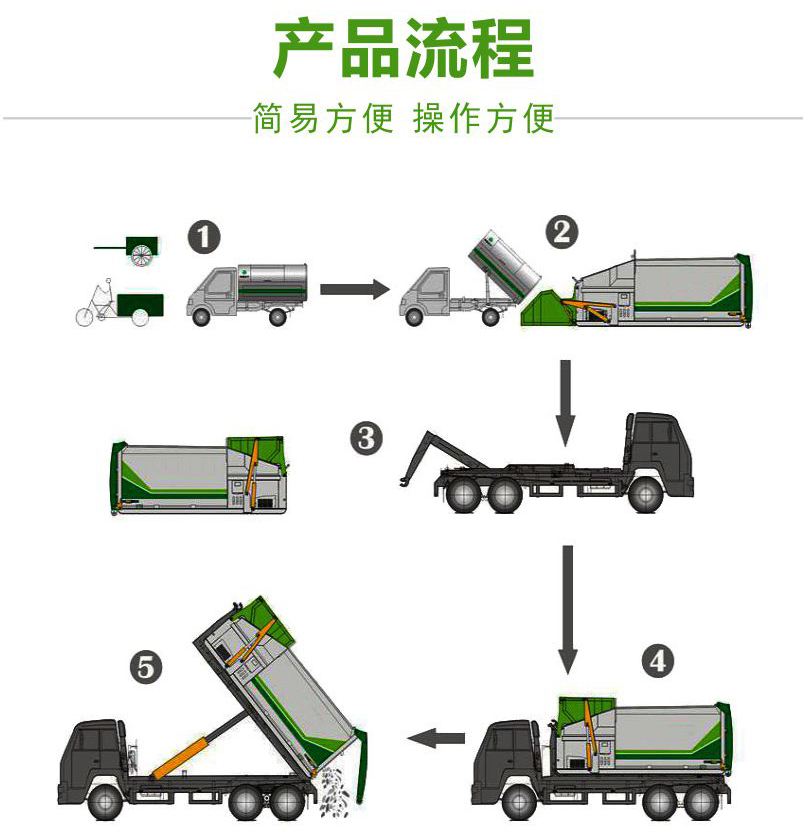 产品流程

简易方便 操作方便

1

2

3

4

5