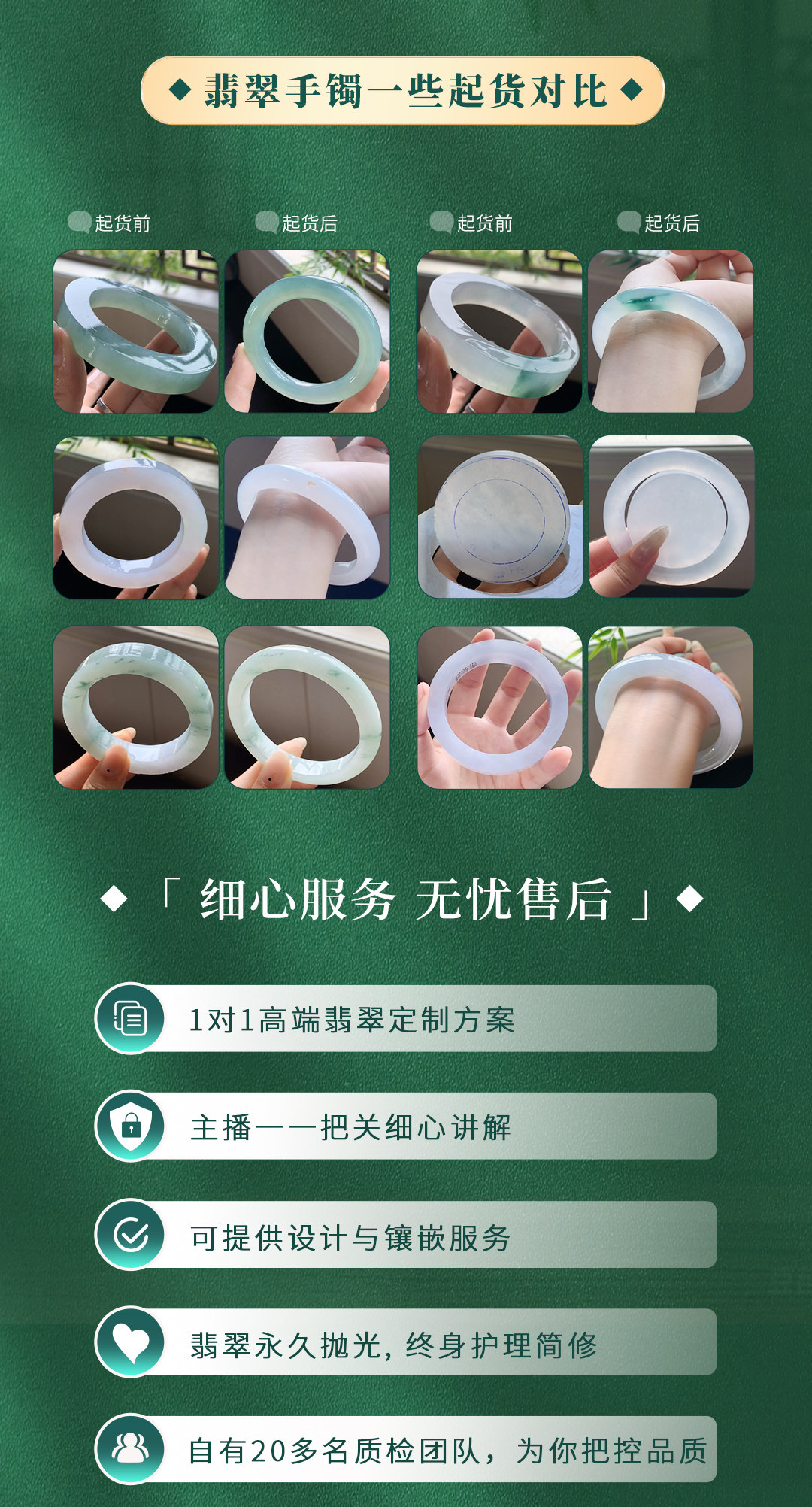 ◆翡翠手镯一些起货对比◆

起货前

起货后

起货前

起货后

◆「细心服务 无忧售后」◆

1对1高端翡翠定制方案

主播一一把关细心讲解

可提供设计与镶嵌服务

翡翠永久抛光，终身护理简修

自有20多名质检团队，为你把控品质