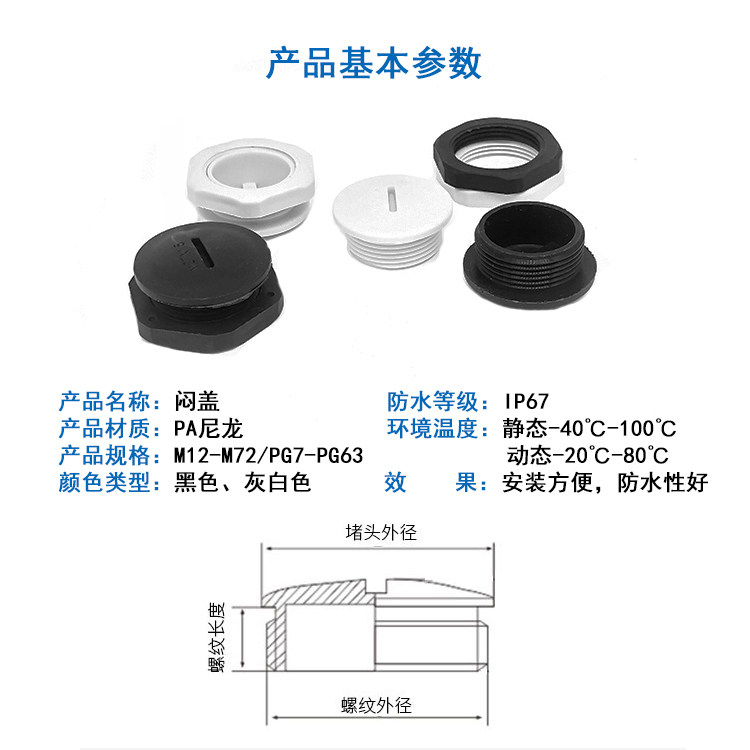 产品基本参数

产品名称：闷盖
产品材质：PA尼龙
产品规格：M12-M72/PG7-PG63
颜色类型：黑色、灰白色

防水等级：IP67
环境温度：静态-40℃-100℃
动态-20℃-80℃
效　　果：安装方便，防水性好

堵头外径
螺纹长度
螺纹外径