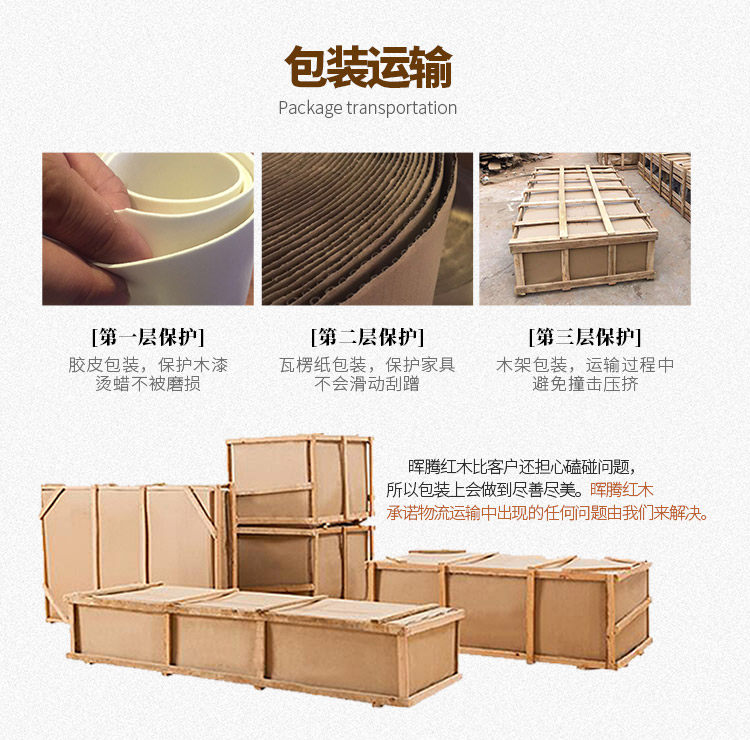 包装运输
Package transportation

[第一层保护]
胶皮包装，保护木漆烫蜡不被磨损

[第二层保护]
瓦楞纸包装，保护家具不会滑动刮蹭

[第三层保护]
木架包装，运输过程中避免撞击压挤

晖腾红木比客户还担心磕碰问题，所以包装上会做到尽善尽美。晖腾红木承诺物流运输中出现的任何问题由我们来解决。