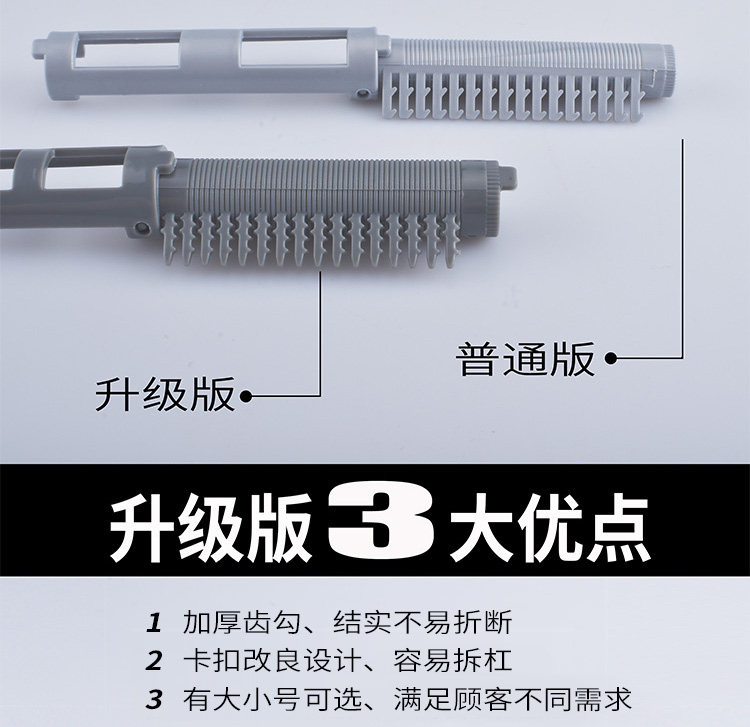 普通版

升级版

升级版 3 大优点

1 加厚齿勾、结实不易折断
2 卡扣改良设计、容易拆杠
3 有大小号可选、满足顾客不同需求