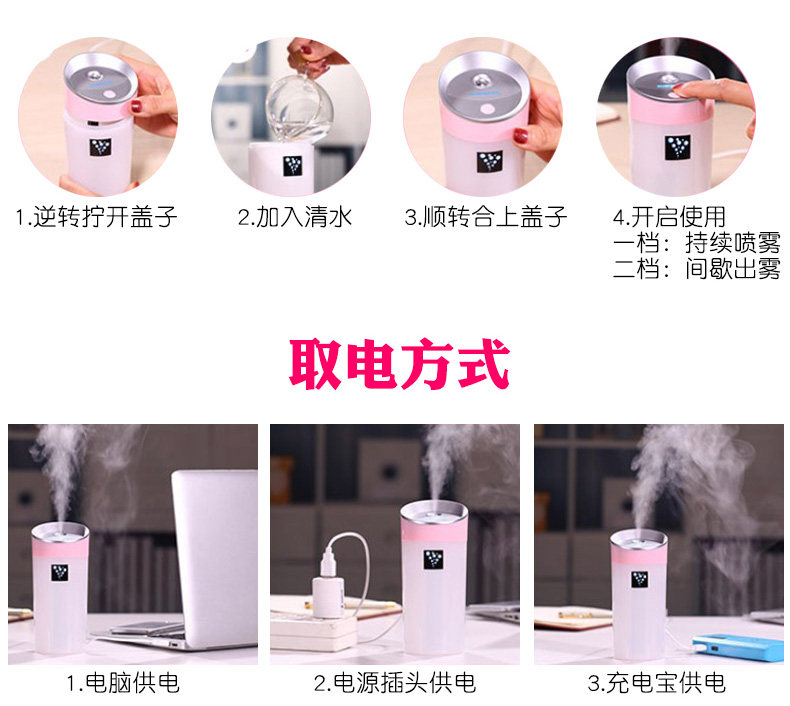 1.逆转拧开盖子

2.加入清水

3.顺转合上盖子

4.开启使用
一档：持续喷雾
二档：间歇出雾

取电方式

1.电脑供电

2.电源插头供电

3.充电宝供电