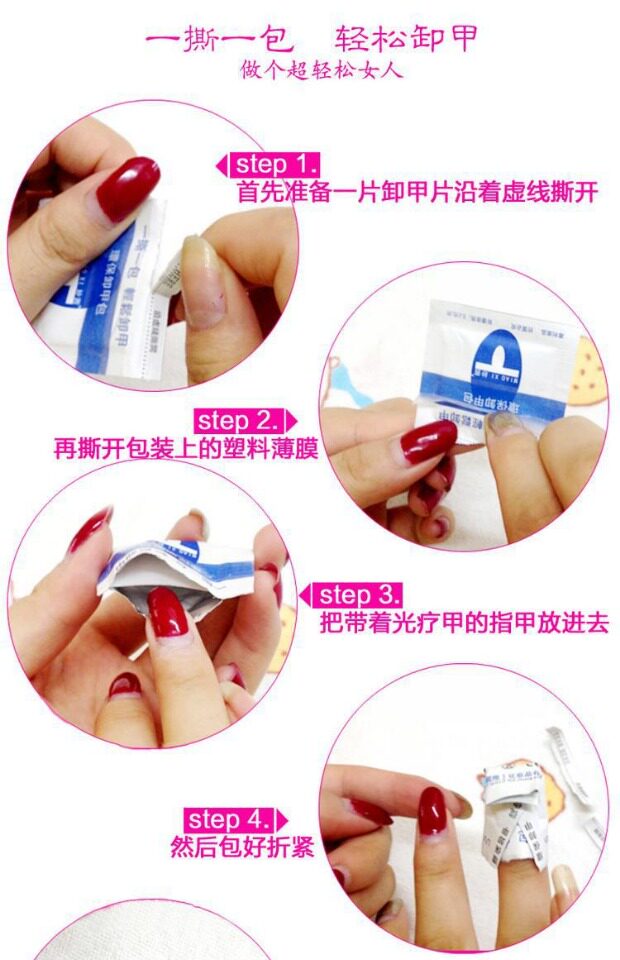 一撕一包　轻松卸甲
做个超轻松女人

step 1.
首先准备一片卸甲片沿着虚线撕开

step 2.
再撕开包装上的塑料薄膜

step 3.
把带着光疗甲的指甲放进去

step 4.
然后包好折紧