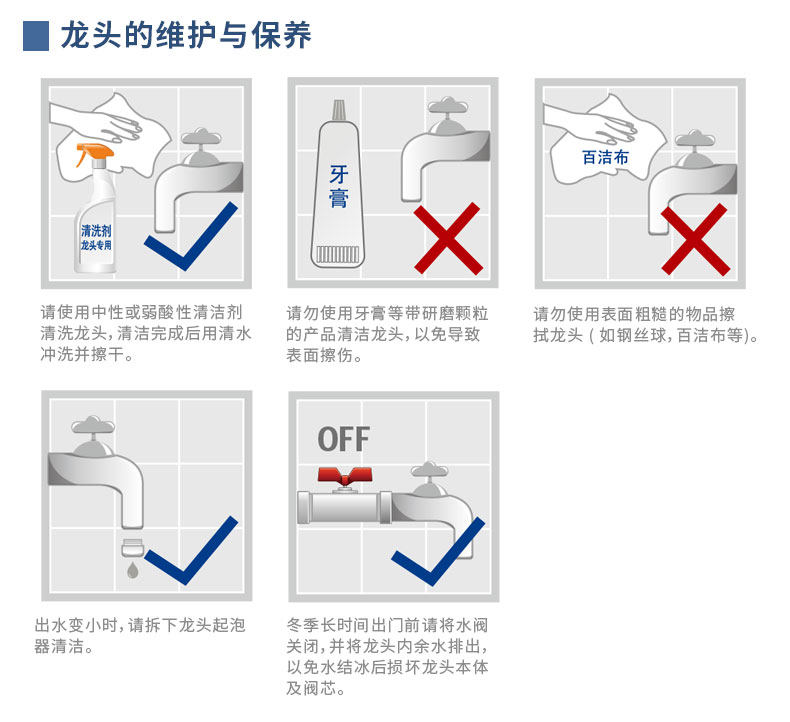 龙头的维护与保养

清洗剂
龙头专用

请使用中性或弱酸性清洁剂清洗龙头，清洁完成后用清水冲洗并擦干。

牙膏

请勿使用牙膏等带研磨颗粒的产品清洁龙头，以免导致表面擦伤。

百洁布

请勿使用表面粗糙的物品擦拭龙头（如钢丝球，百洁布等）。

出水变小时，请拆下龙头起泡器清洁。

OFF

冬季长时间出门前请将水阀关闭，并将龙头内余水排出，以免水结冰后损坏龙头本体及阀芯。