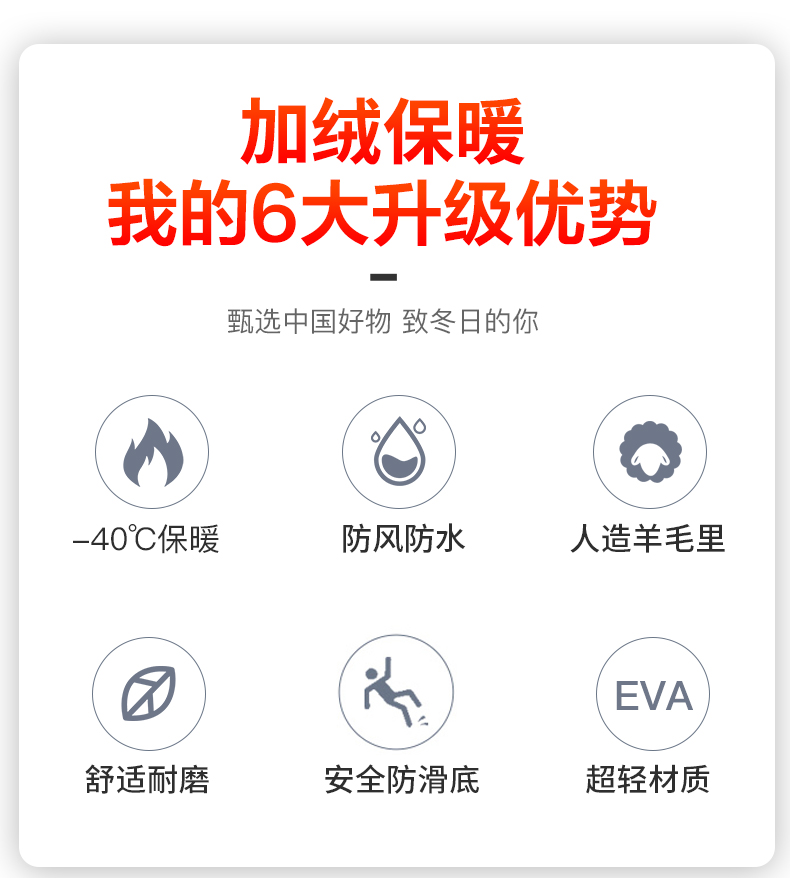 加绒保暖
我的6大升级优势

甄选中国好物 致冬日的你

-40℃保暖

防风防水

人造羊毛里

舒适耐磨

安全防滑底

EVA
超轻材质