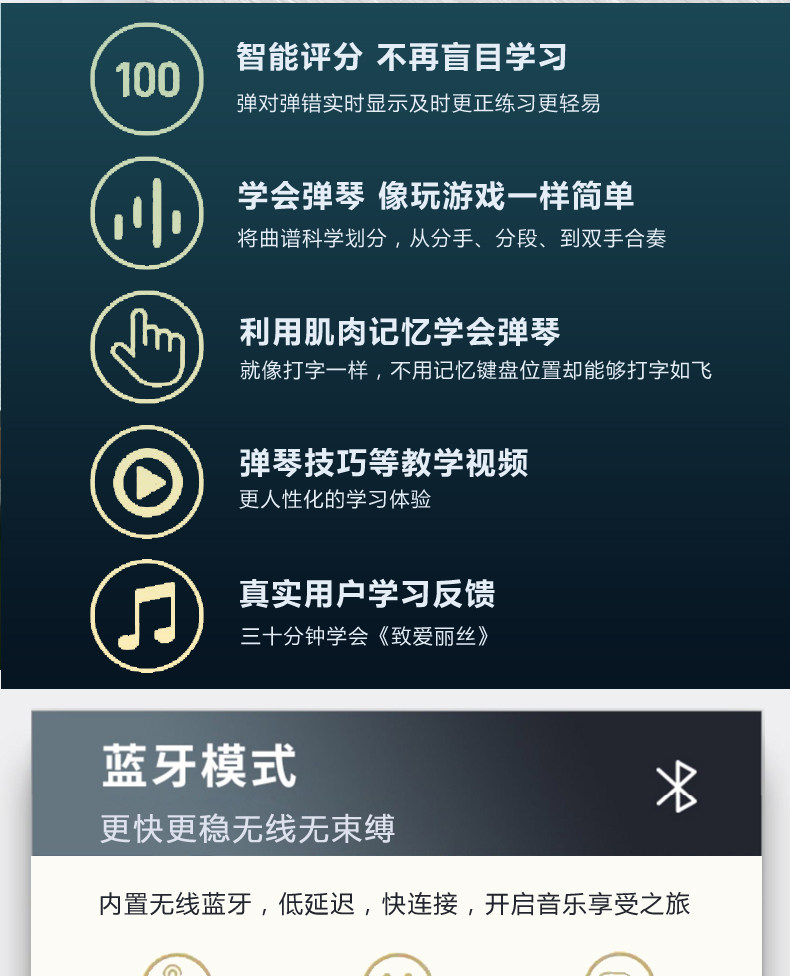 100

智能评分 不再盲目学习

弹对弹错实时显示及时更正练习更轻易

学会弹琴 像玩游戏一样简单

将曲谱科学划分，从分手、分段、到双手合奏

利用肌肉记忆学会弹琴

就像打字一样，不用记忆键盘位置却能够打字如飞

弹琴技巧等教学视频

更人性化的学习体验

真实用户学习反馈

三十分钟学会《致爱丽丝》

蓝牙模式

更快更稳无线无束缚

内置无线蓝牙，低延迟，快连接，开启音乐享受之旅