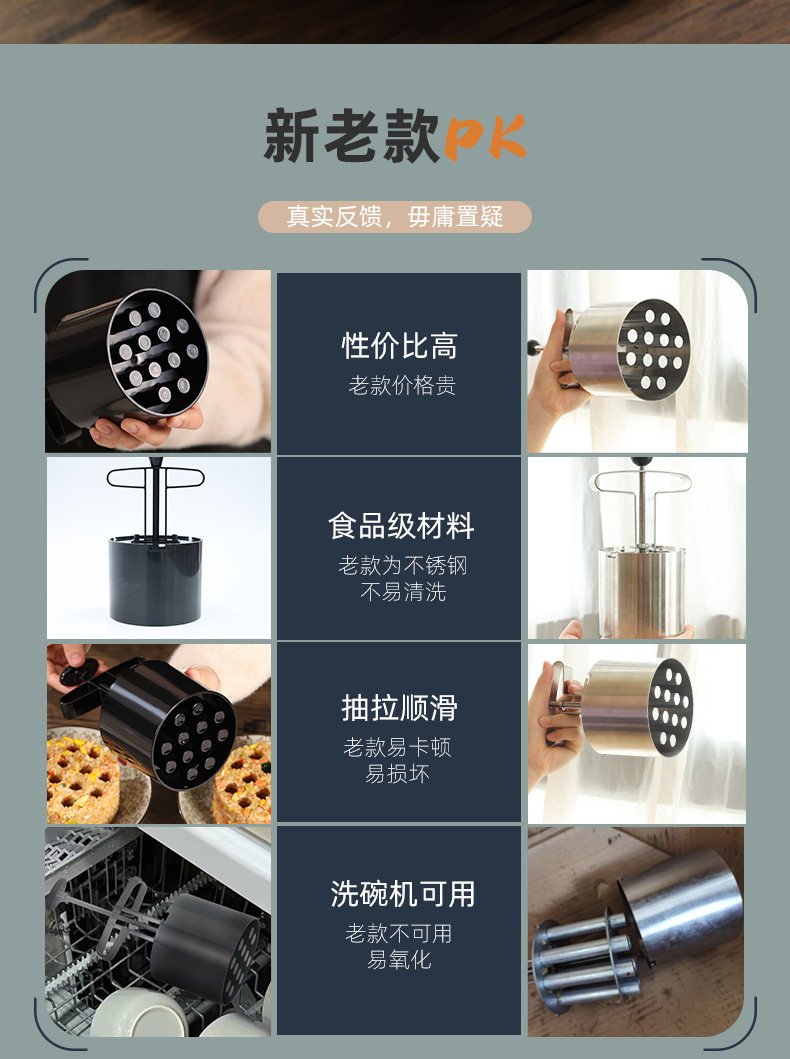 新老款PK

真实反馈，毋庸置疑

性价比高
老款价格贵

食品级材料
老款为不锈钢
不易清洗

抽拉顺滑
老款易卡顿
易损坏

洗碗机可用
老款不可用
易氧化