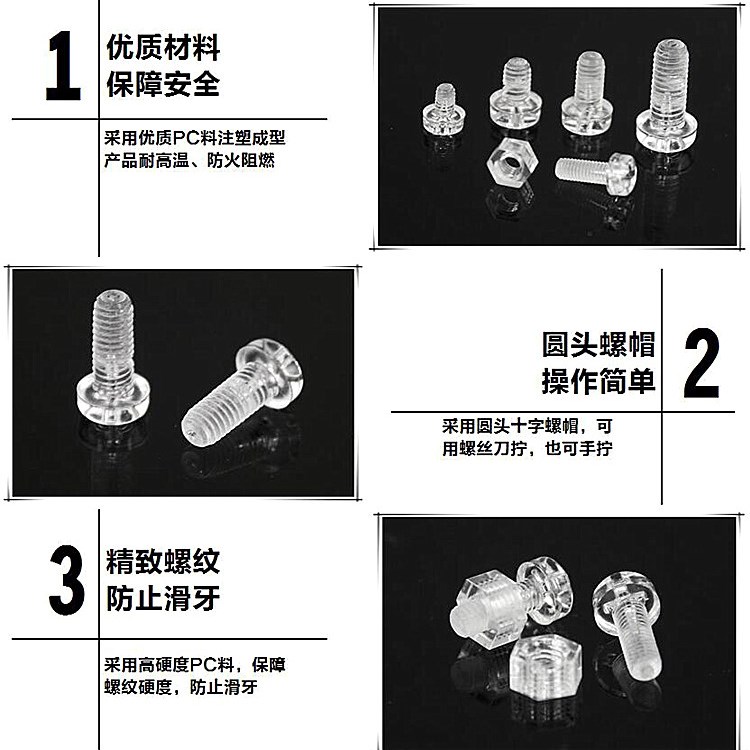 1
优质材料
保障安全

采用优质PC料注塑成型
产品耐高温、防火阻燃

圆头螺帽
操作简单
2

采用圆头十字螺帽，可
用螺丝刀拧，也可手拧

3
精致螺纹
防止滑牙

采用高硬度PC料，保障
螺纹硬度，防止滑牙