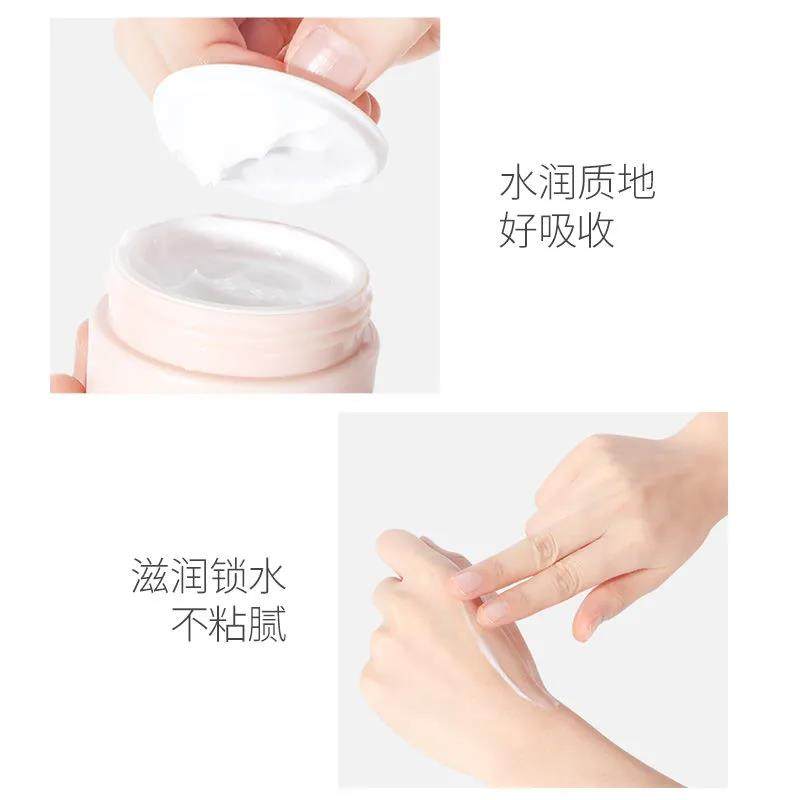 水润质地
好吸收

滋润锁水
不粘腻