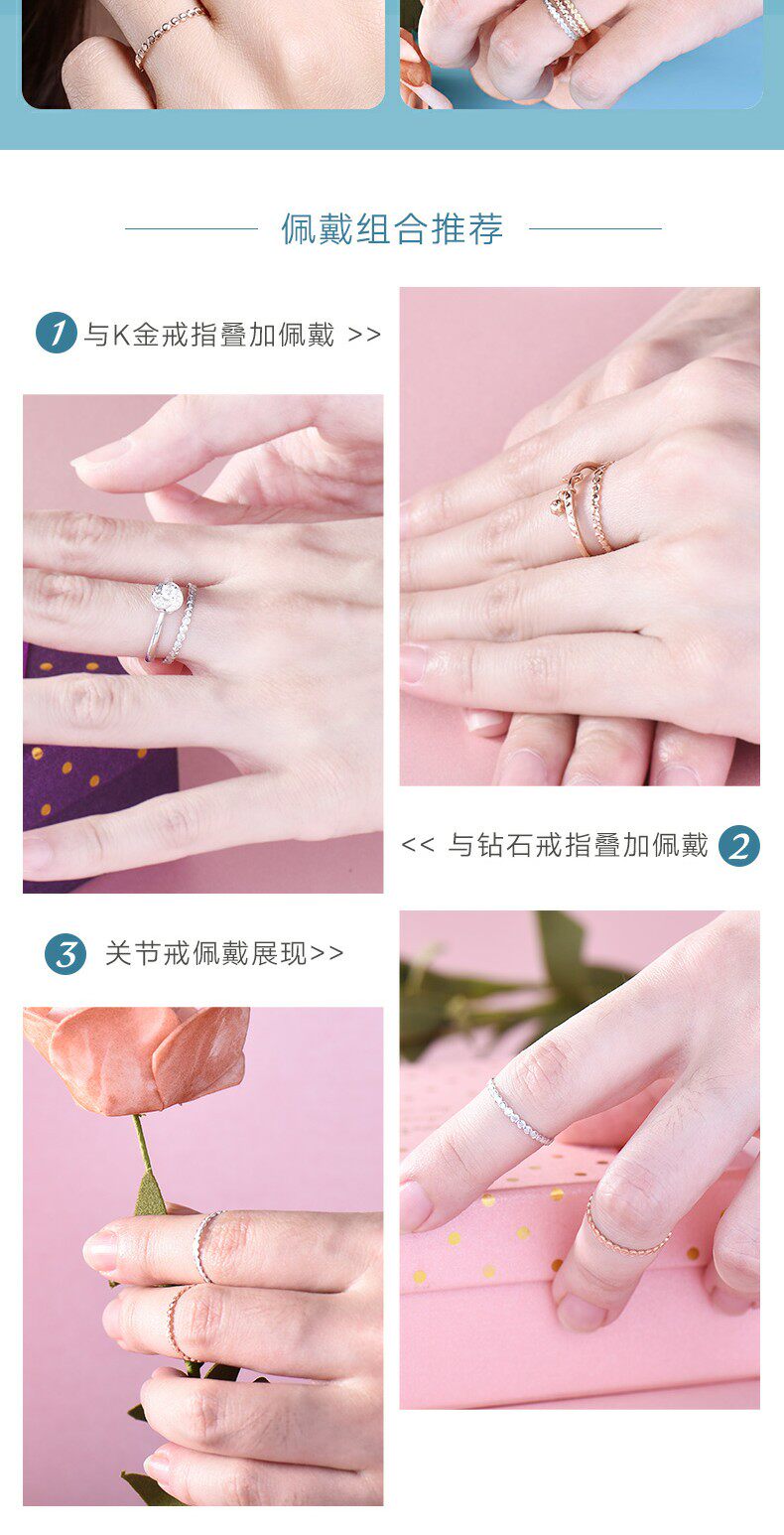 佩戴组合推荐

1 与K金戒指叠加佩戴 >>

<< 与钻石戒指叠加佩戴 2

3 关节戒佩戴展现>>