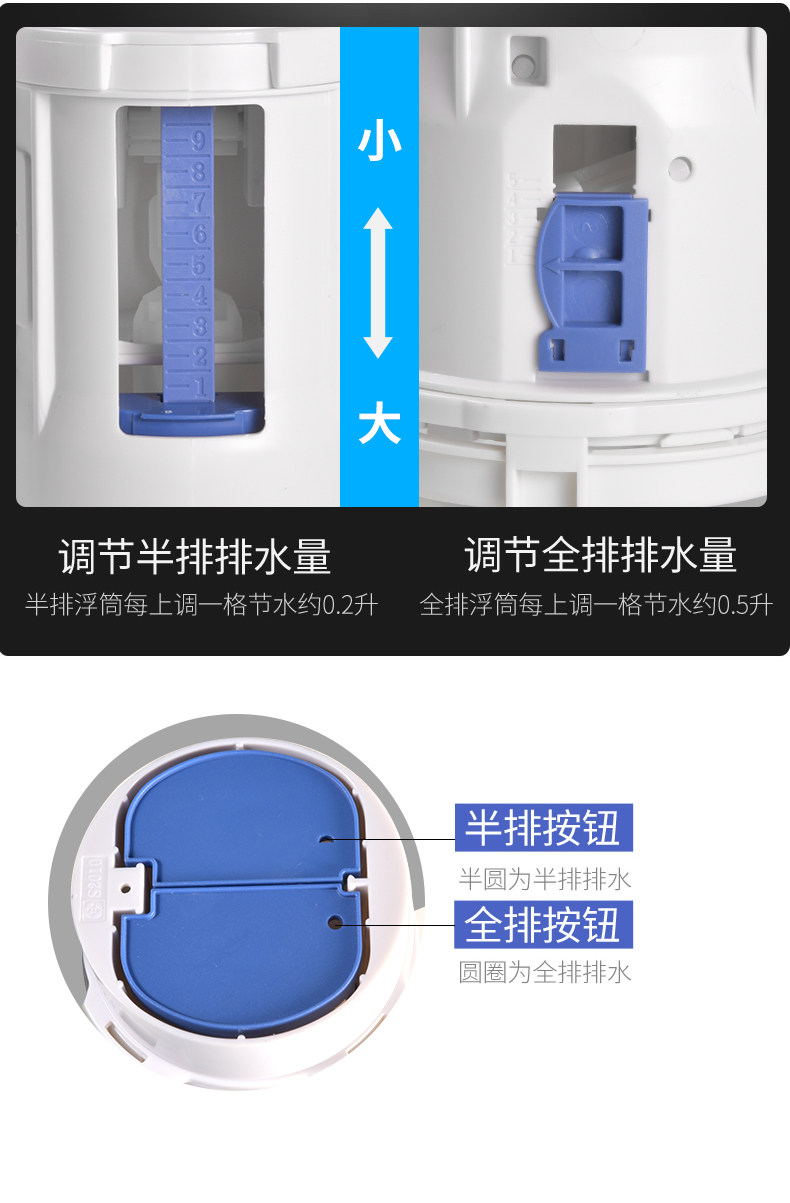 9
8
7
6
5
4
3
2
1

小

大

调节半排排水量
半排浮筒每上调一格节水约0.2升

调节全排排水量
全排浮筒每上调一格节水约0.5升

半排按钮
半圆为半排排水

全排按钮
圆圈为全排排水