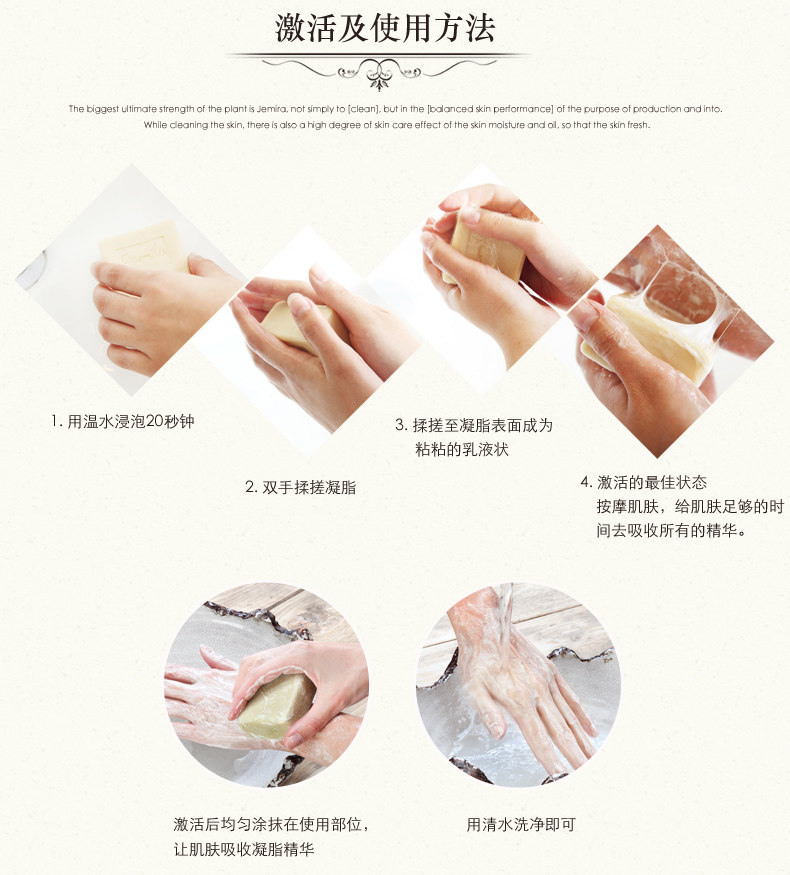 激活及使用方法

The biggest ultimate strength of the plant is Jemira, not simply to [clean], but in the [balanced skin performance] of the purpose of production and into. While cleaning the skin, there is also a high degree of skin care effect of the skin moisture and oil, so that the skin fresh.

1. 用温水浸泡20秒钟

2. 双手揉搓凝脂

3. 揉搓至凝脂表面成为粘粘的乳液状

4. 激活的最佳状态
按摩肌肤，给肌肤足够的时间去吸收所有的精华。

激活后均匀涂抹在使用部位，让肌肤吸收凝脂精华

用清水洗净即可