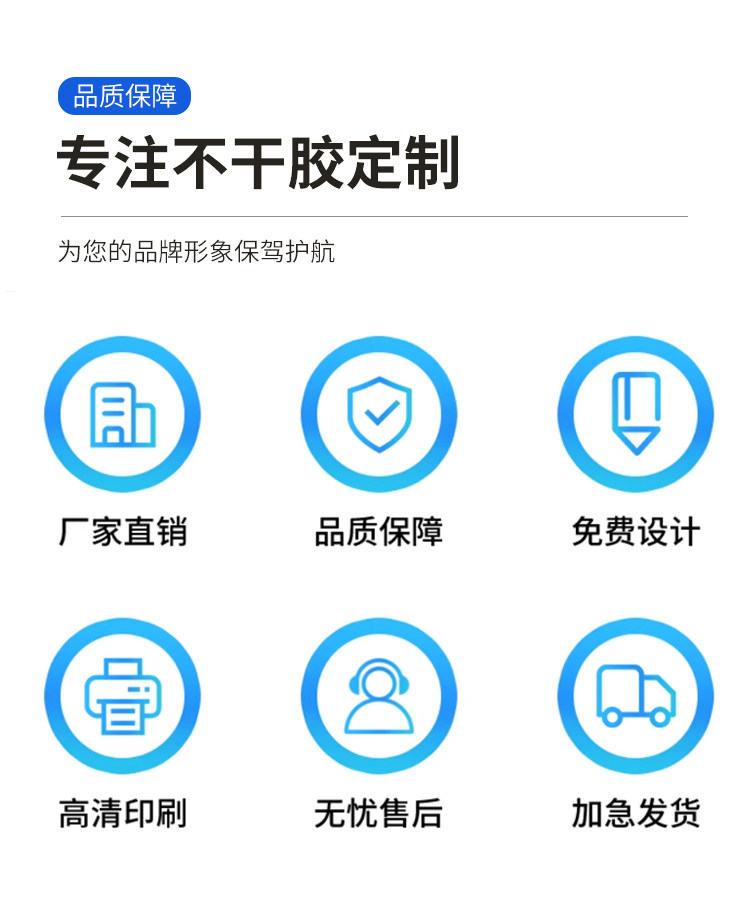 品质保障

专注不干胶定制

为您的品牌形象保驾护航

厂家直销

品质保障

免费设计

高清印刷

无忧售后

加急发货