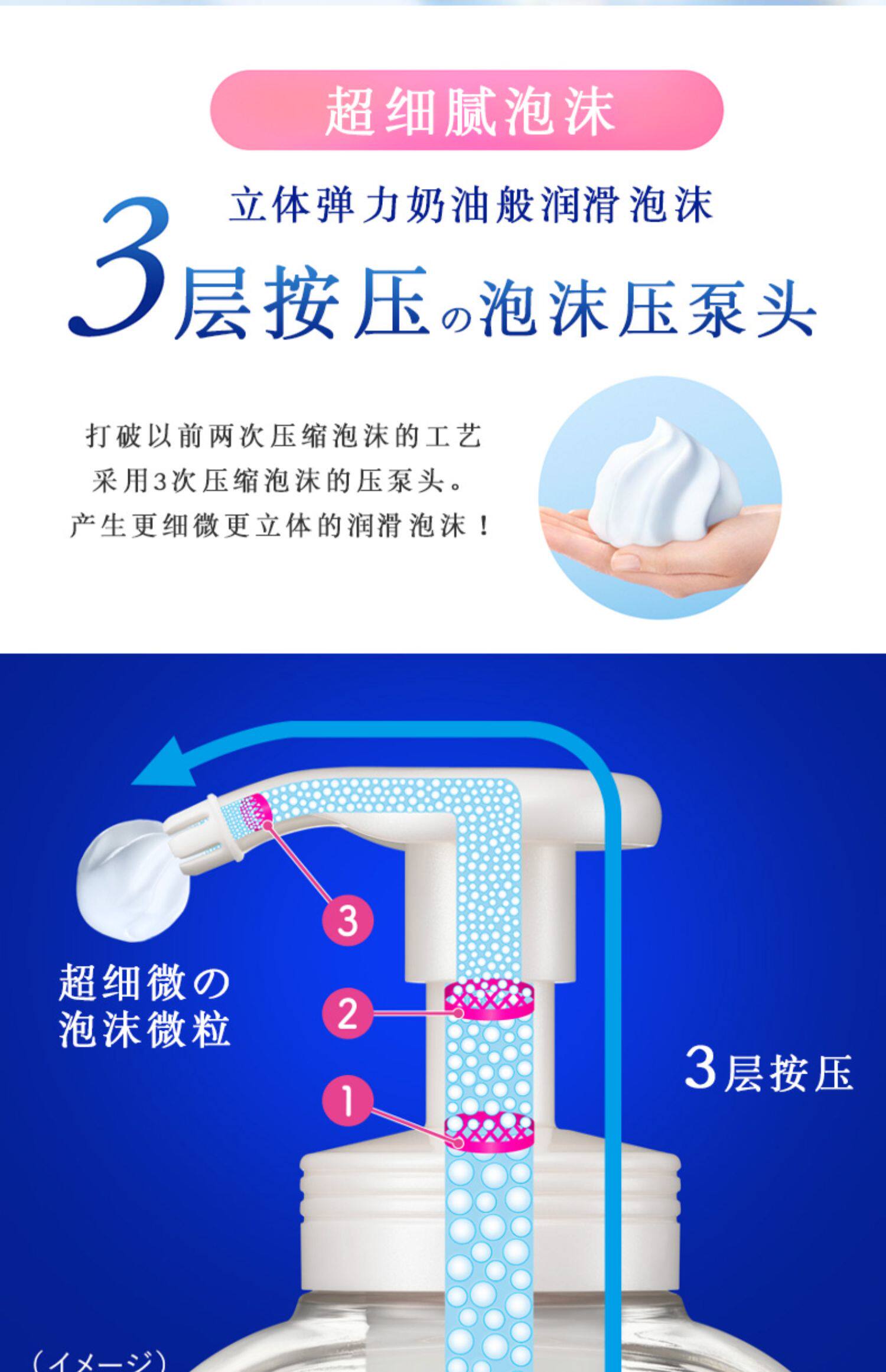 超细腻泡沫

立体弹力奶油般润滑泡沫

3层按压の泡沫压泵头

打破以前两次压缩泡沫的工艺
采用3次压缩泡沫的压泵头。
产生更细微更立体的润滑泡沫！

3

2

1

超细微の
泡沫微粒

3层按压

（イメージ）