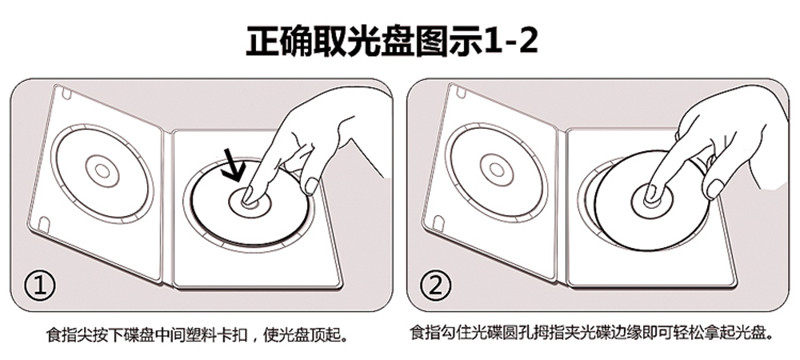 正确取光盘图示1-2

①

食指尖按下碟盘中间塑料卡扣，使光盘顶起。

②

食指勾住光碟圆孔拇指夹光碟边缘即可轻松拿起光盘。