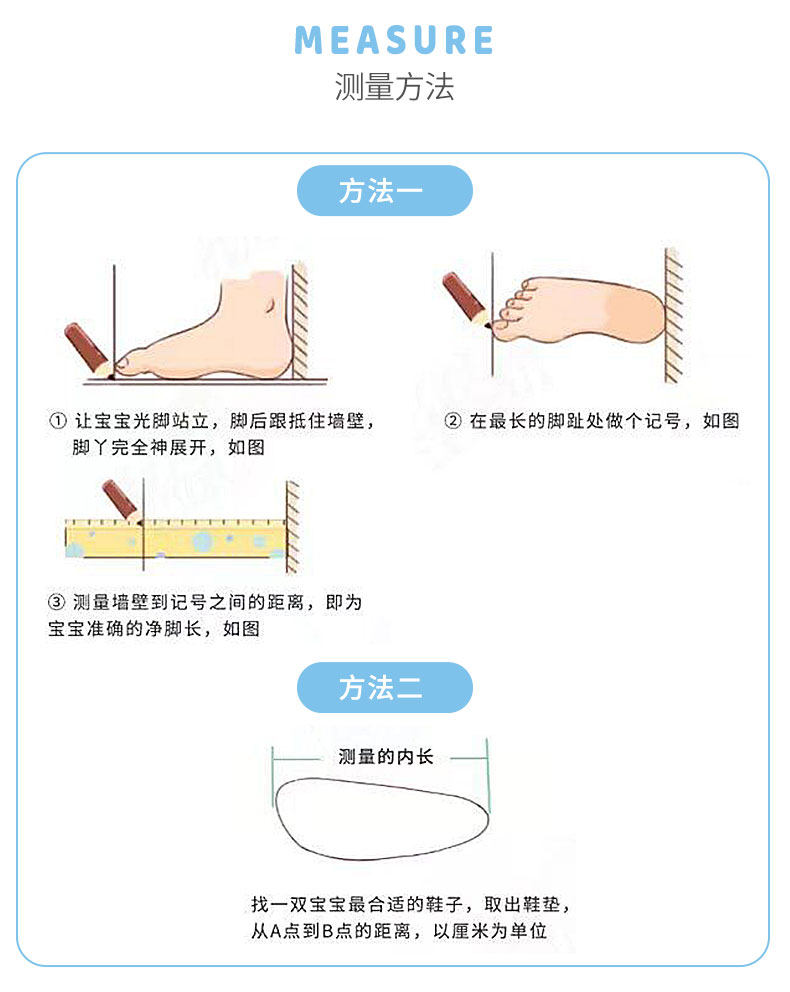 MEASURE
测量方法

方法一

① 让宝宝光脚站立，脚后跟抵住墙壁，脚丫完全神展开，如图

② 在最长的脚趾处做个记号，如图

③ 测量墙壁到记号之间的距离，即为宝宝准确的净脚长，如图

方法二

测量的内长

找一双宝宝最合适的鞋子，取出鞋垫，从A点到B点的距离，以厘米为单位