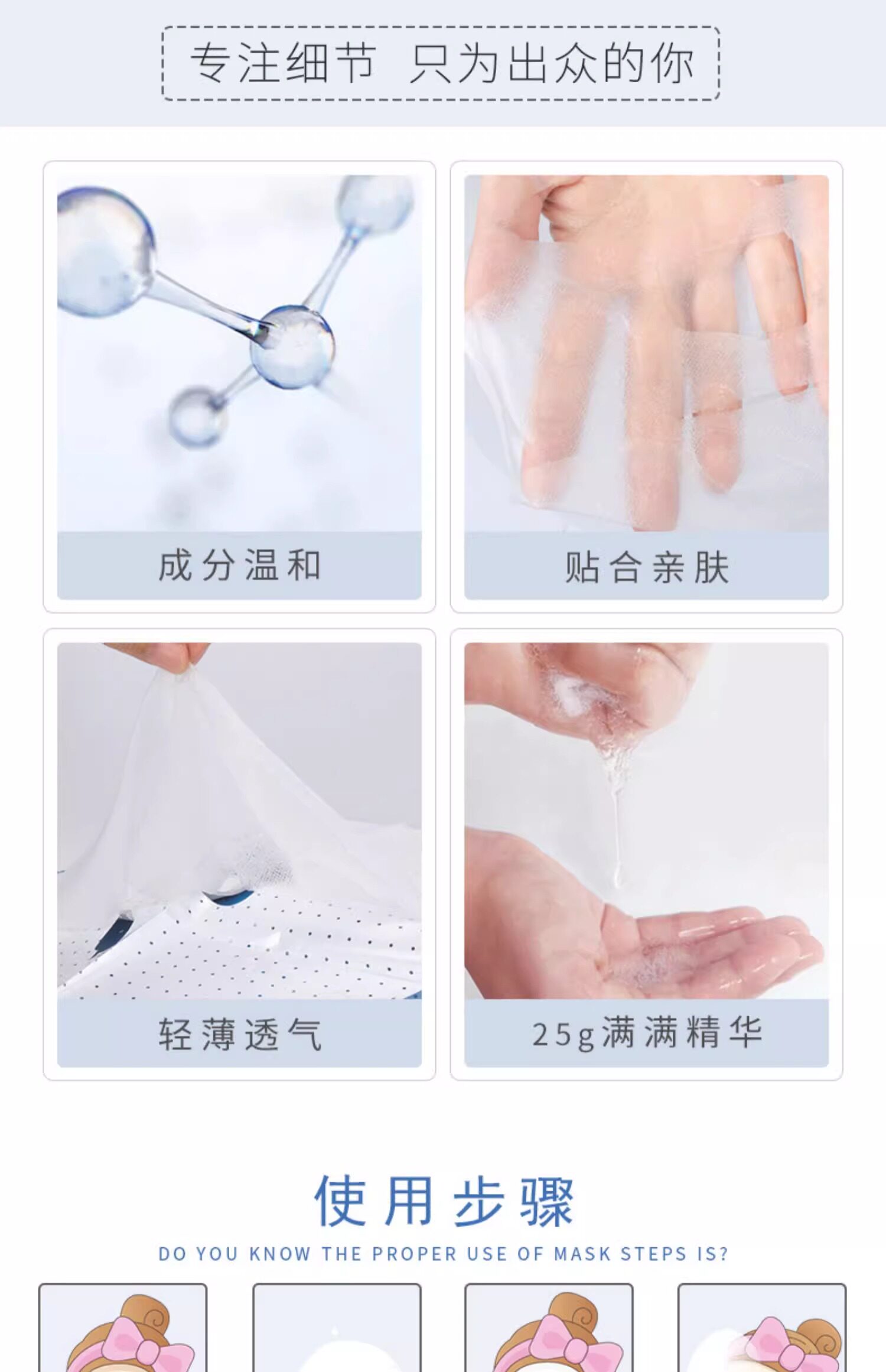 专注细节 只为出众的你

成分温和

贴合亲肤

轻薄透气

25g满满精华

使用步骤

DO YOU KNOW THE PROPER USE OF MASK STEPS IS?