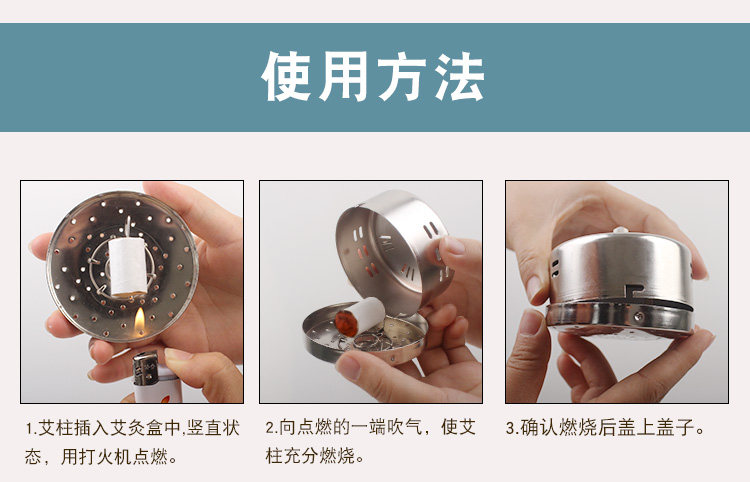 使用方法

1.艾柱插入艾灸盒中,竖直状态，用打火机点燃。

2.向点燃的一端吹气，使艾柱充分燃烧。

3.确认燃烧后盖上盖子。