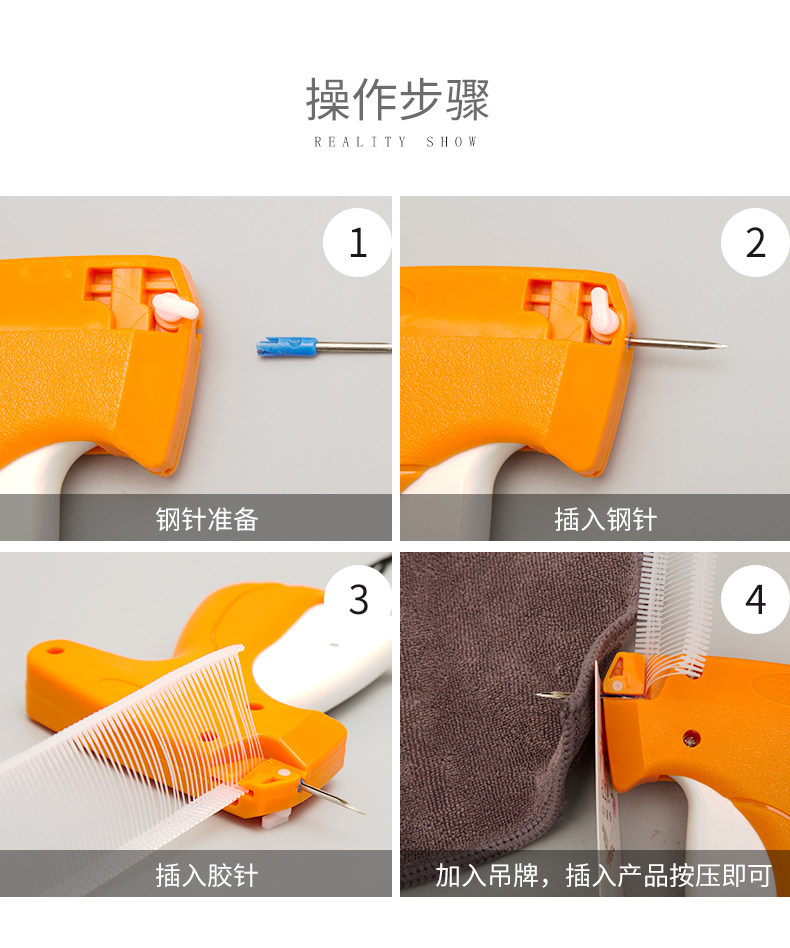 操作步骤

REALITY SHOW

1

钢针准备

2

插入钢针

3

插入胶针

4

加入吊牌，插入产品按压即可