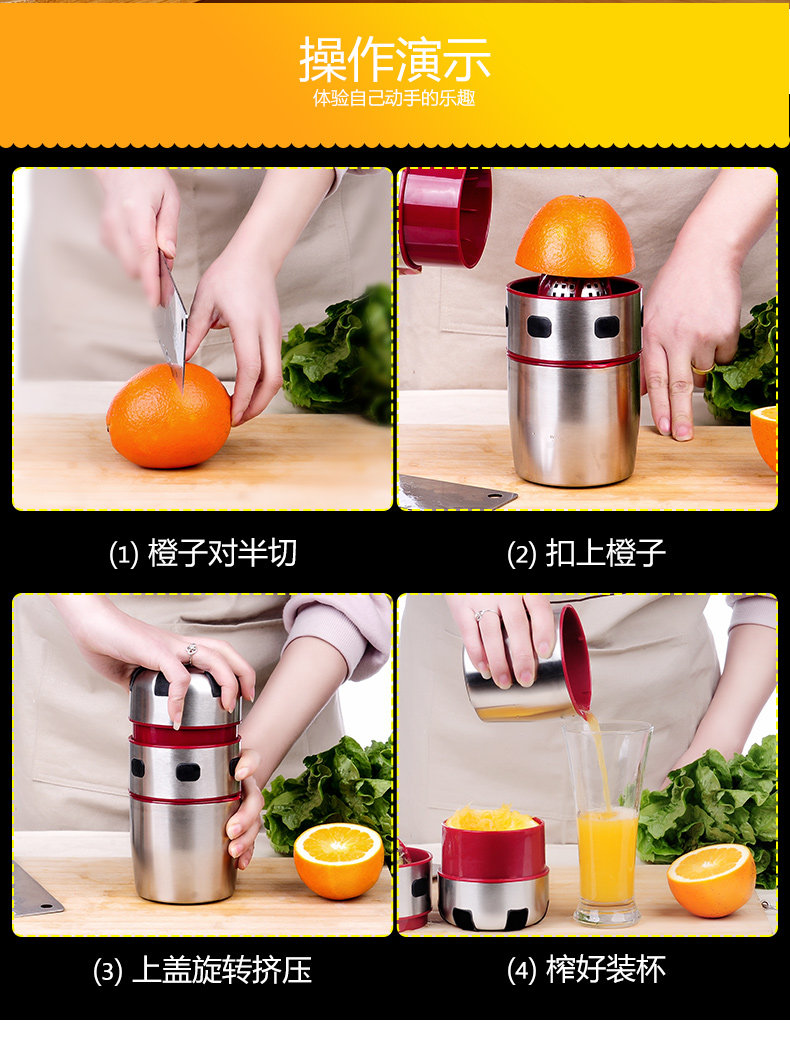 操作演示
体验自己动手的乐趣

(1) 橙子对半切

(2) 扣上橙子

(3) 上盖旋转挤压

(4) 榨好装杯