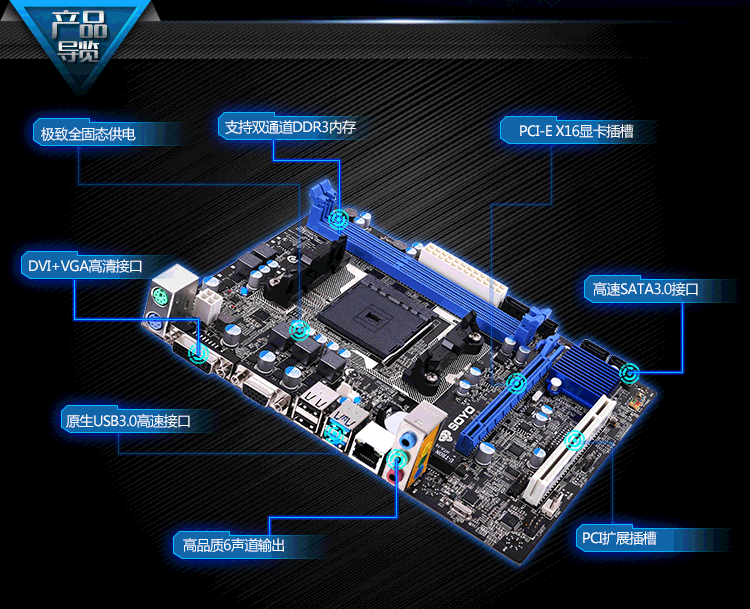 产品导览

极致全固态供电

支持双通道DDR3内存

PCI-E X16显卡插槽

DVI+VGA高清接口

高速SATA3.0接口

原生USB3.0高速接口

高品质6声道输出

PCI扩展插槽

SOYO