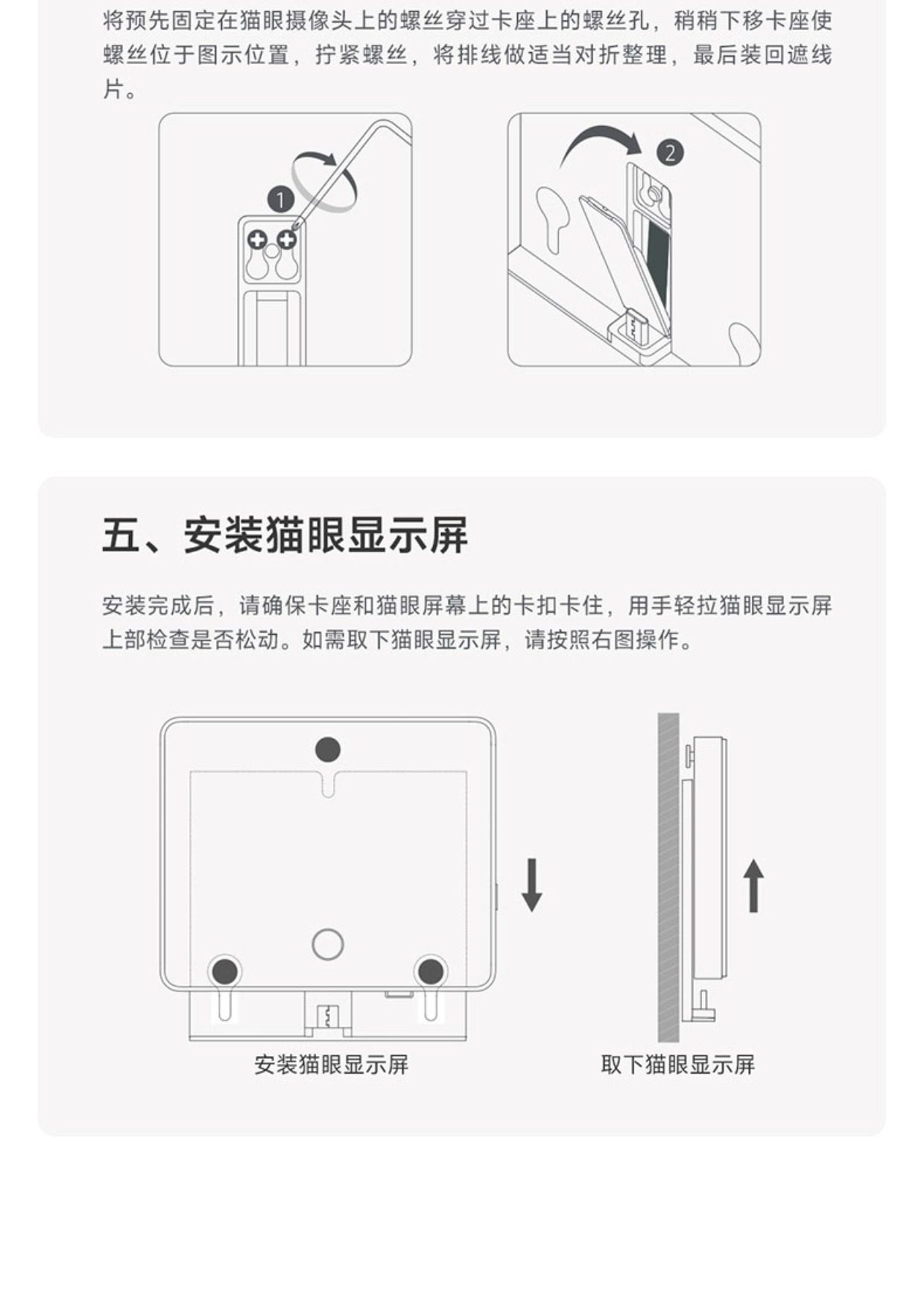 将预先固定在猫眼摄像头上的螺丝穿过卡座上的螺丝孔，稍稍下移卡座使螺丝位于图示位置，拧紧螺丝，将排线做适当对折整理，最后装回遮线片。

1

2

五、安装猫眼显示屏

安装完成后，请确保卡座和猫眼屏幕上的卡扣卡住，用手轻拉猫眼显示屏上部检查是否松动。如需取下猫眼显示屏，请按照右图操作。

安装猫眼显示屏

取下猫眼显示屏