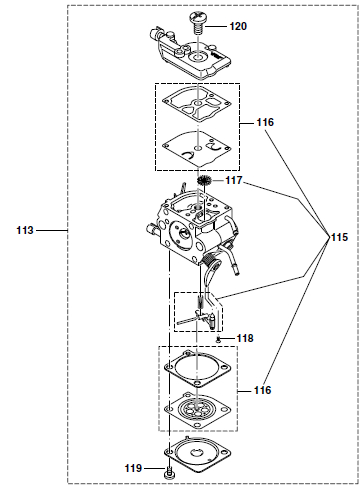 120
116
117
113
115
118
116
119