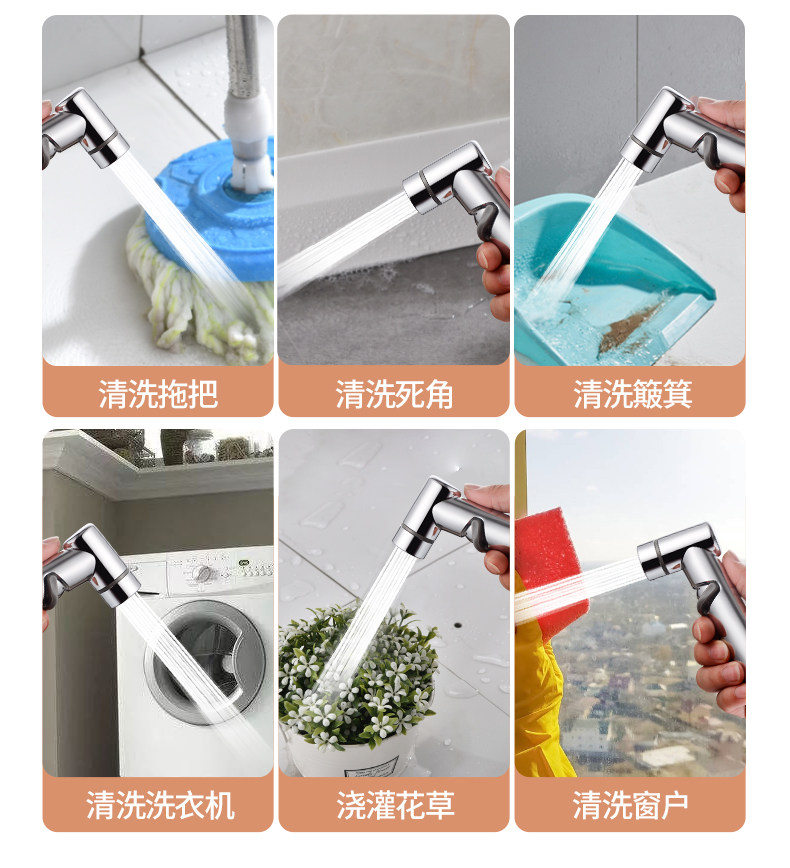 清洗拖把

清洗死角

清洗簸箕

清洗洗衣机

浇灌花草

清洗窗户