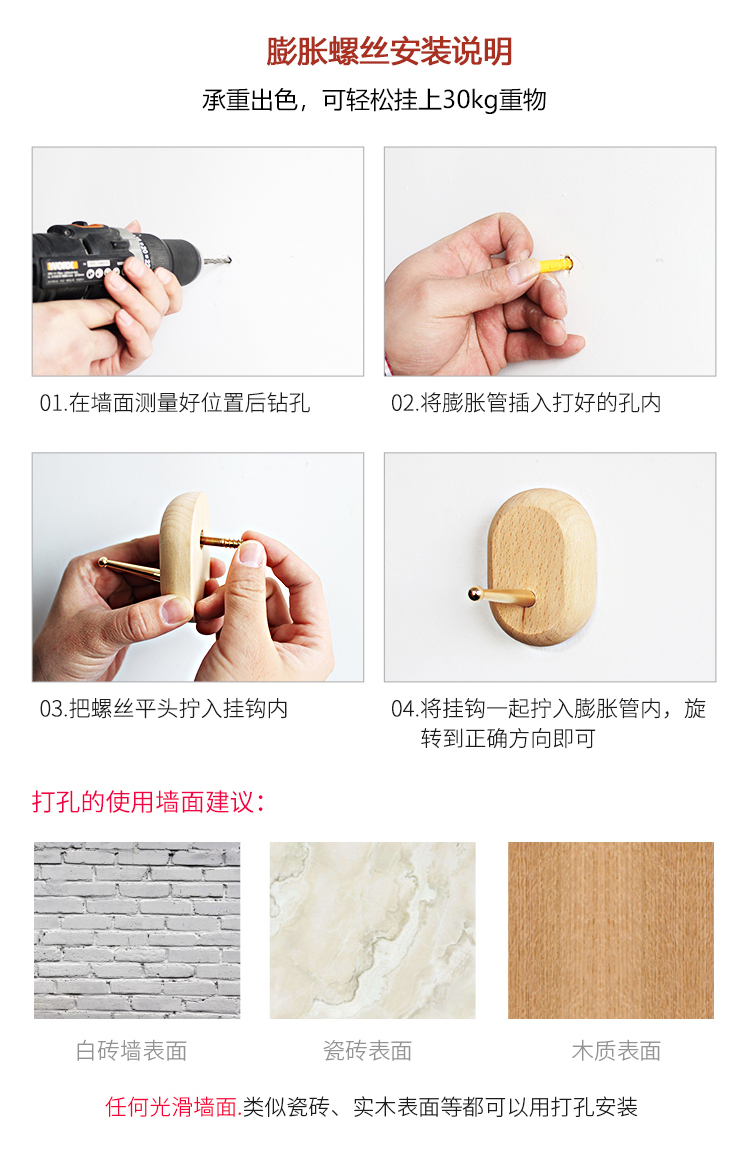 膨胀螺丝安装说明

承重出色，可轻松挂上30kg重物

WORX

01.在墙面测量好位置后钻孔

02.将膨胀管插入打好的孔内

03.把螺丝平头拧入挂钩内

04.将挂钩一起拧入膨胀管内，旋转到正确方向即可

打孔的使用墙面建议：

白砖墙表面

瓷砖表面

木质表面

任何光滑墙面.类似瓷砖、实木表面等都可以用打孔安装