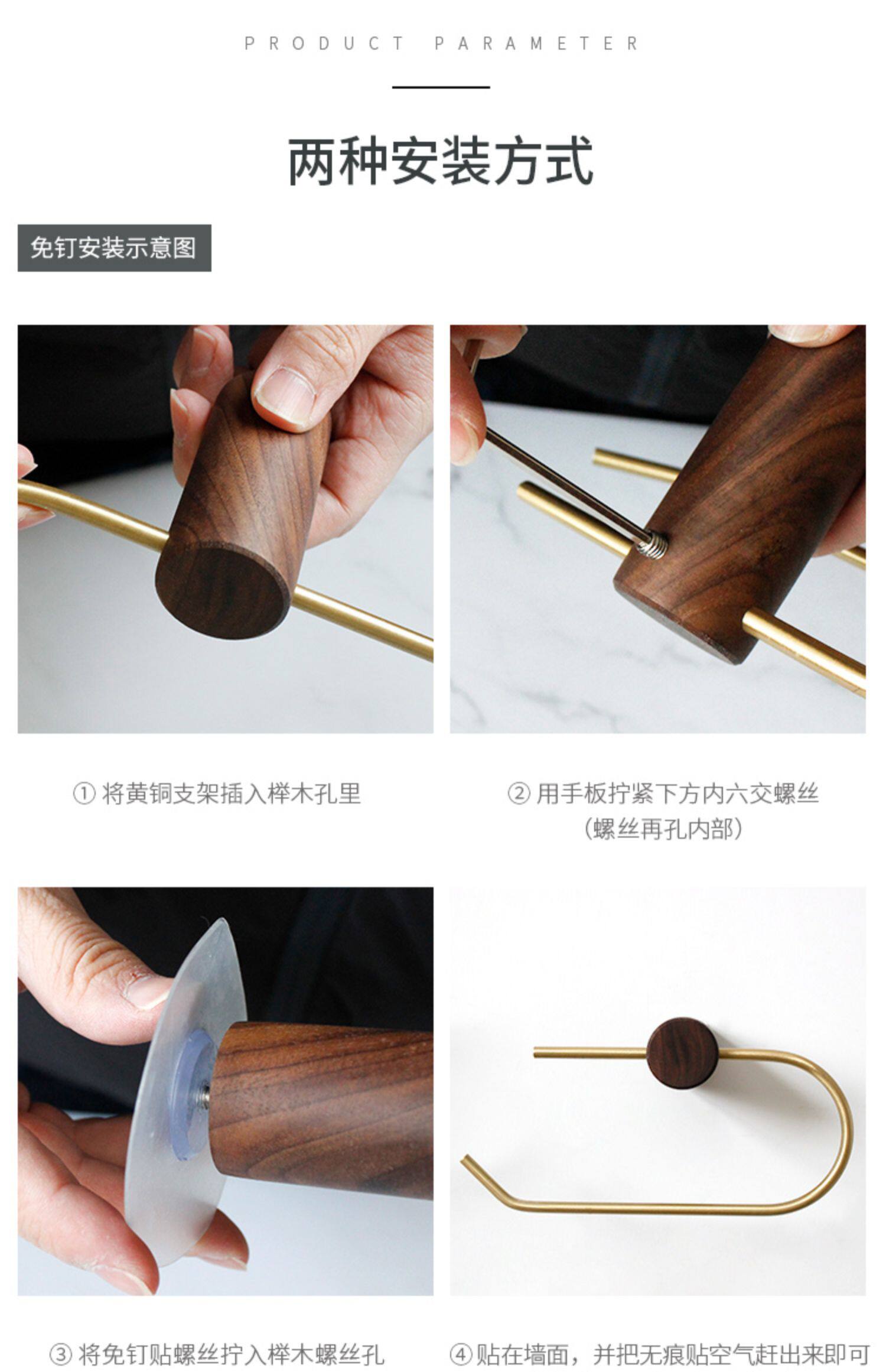 PRODUCT PARAMETER

两种安装方式

免钉安装示意图

① 将黄铜支架插入榉木孔里

② 用手板拧紧下方内六交螺丝
(螺丝再孔内部)

③ 将免钉贴螺丝拧入榉木螺丝孔

④ 贴在墙面，并把无痕贴空气赶出来即可