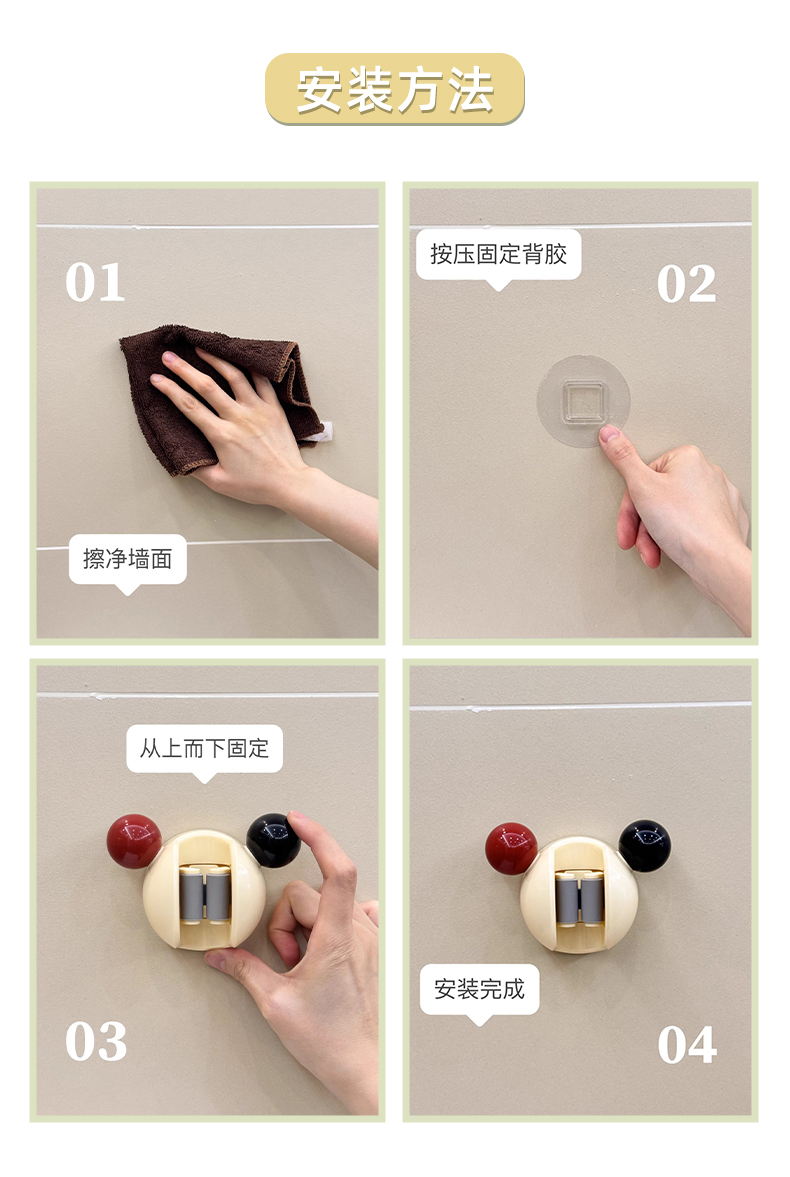 安装方法

01

擦净墙面

按压固定背胶

02

从上而下固定

03

安装完成

04