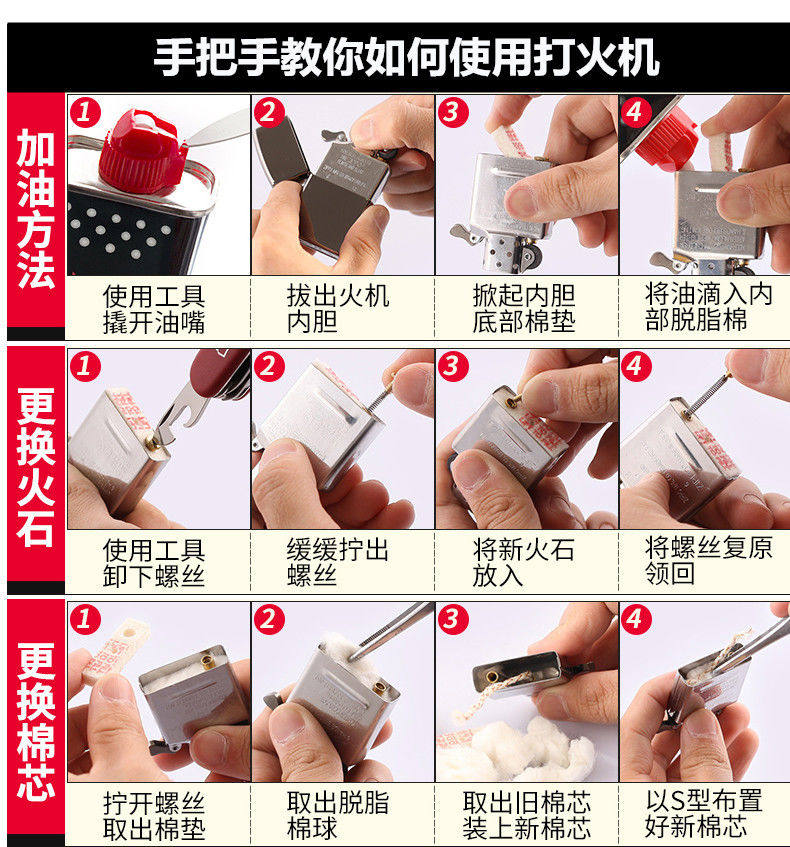 手把手教你如何使用打火机

加油方法

1
使用工具撬开油嘴

2
拔出火机内胆

3
掀起内胆底部棉垫

4
将油滴入内部脱脂棉

更换火石

1
使用工具卸下螺丝

2
缓缓拧出螺丝

3
将新火石放入

4
将螺丝复原领回

更换棉芯

1
拧开螺丝取出棉垫

2
取出脱脂棉球

3
取出旧棉芯装上新棉芯

4
以S型布置好新棉芯