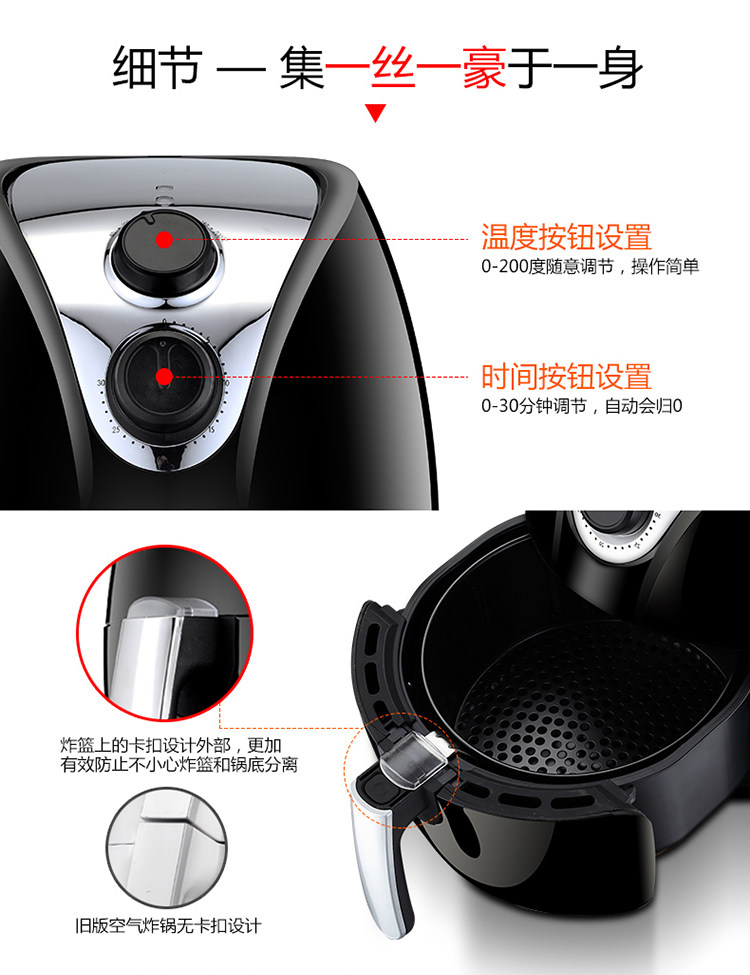 细节 — 集一丝一豪于一身

温度按钮设置
0-200度随意调节，操作简单

时间按钮设置
0-30分钟调节，自动会归0

30
25
15

炸篮上的卡扣设计外部，更加有效防止不小心炸篮和锅底分离

旧版空气炸锅无卡扣设计