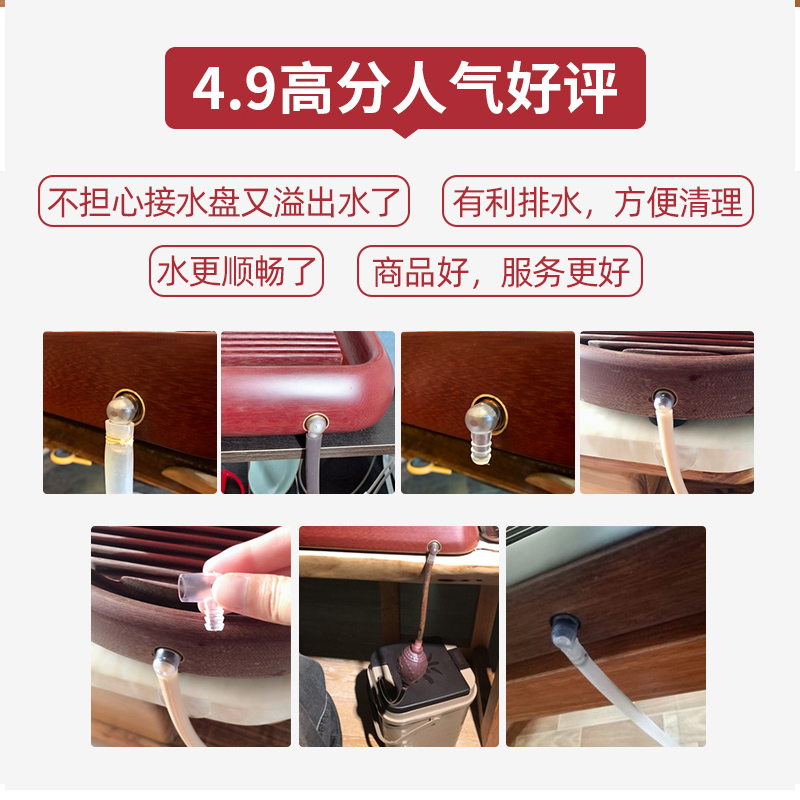 4.9高分人气好评

不担心接水盘又溢出水了

有利排水，方便清理

水更顺畅了

商品好，服务更好