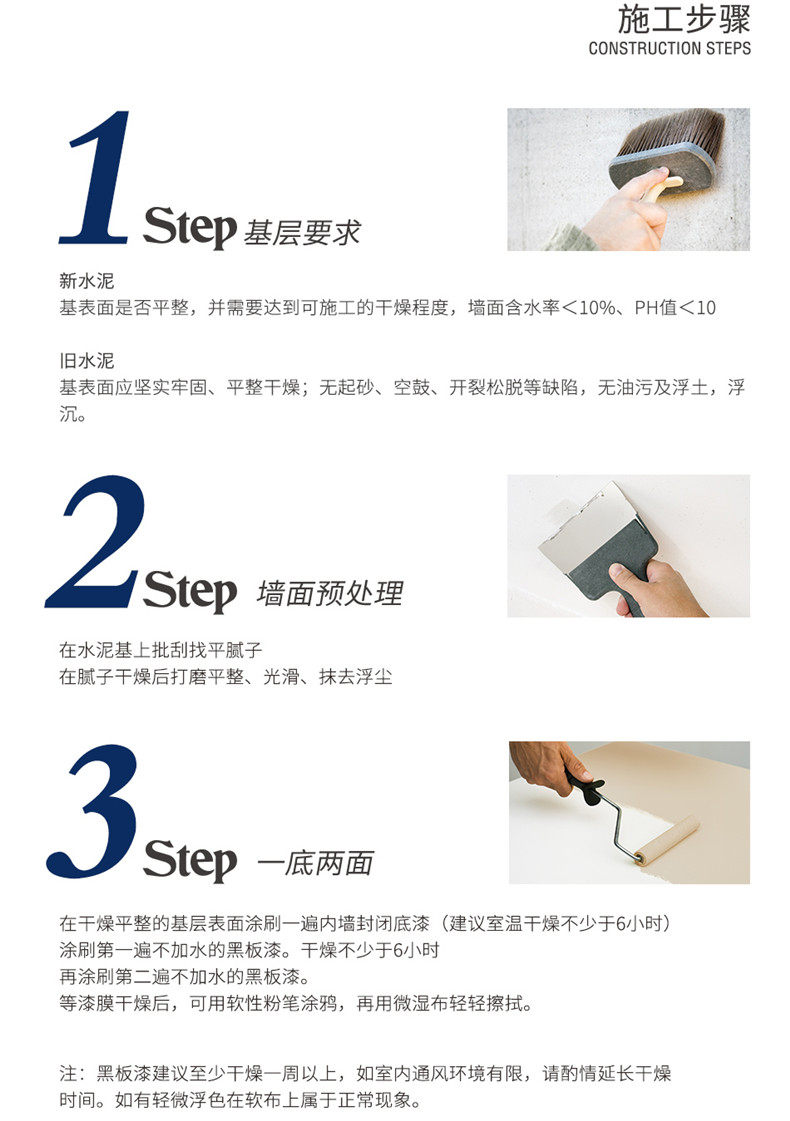 施工步骤
CONSTRUCTION STEPS

1 Step 基层要求

新水泥
基表面是否平整，并需要达到可施工的干燥程度，墙面含水率＜10%、PH值＜10

旧水泥
基表面应坚实牢固、平整干燥；无起砂、空鼓、开裂松脱等缺陷，无油污及浮土，浮沉。

2 Step 墙面预处理

在水泥基上批刮找平腻子
在腻子干燥后打磨平整、光滑、抹去浮尘

3 Step 一底两面

在干燥平整的基层表面涂刷一遍内墙封闭底漆（建议室温干燥不少于6小时）
涂刷第一遍不加水的黑板漆。干燥不少于6小时
再涂刷第二遍不加水的黑板漆。
等漆膜干燥后，可用软性粉笔涂鸦，再用微湿布轻轻擦拭。

注：黑板漆建议至少干燥一周以上，如室内通风环境有限，请酌情延长干燥时间。如有轻微浮色在软布上属于正常现象。