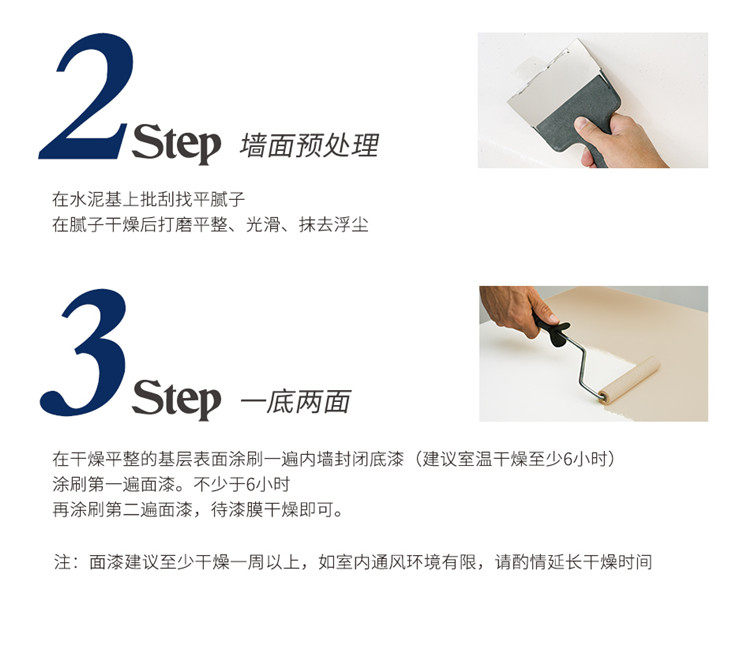 2 Step 墙面预处理

在水泥基上批刮找平腻子
在腻子干燥后打磨平整、光滑、抹去浮尘

3 Step 一底两面

在干燥平整的基层表面涂刷一遍内墙封闭底漆（建议室温干燥至少6小时）
涂刷第一遍面漆。不少于6小时
再涂刷第二遍面漆，待漆膜干燥即可。

注：面漆建议至少干燥一周以上，如室内通风环境有限，请酌情延长干燥时间