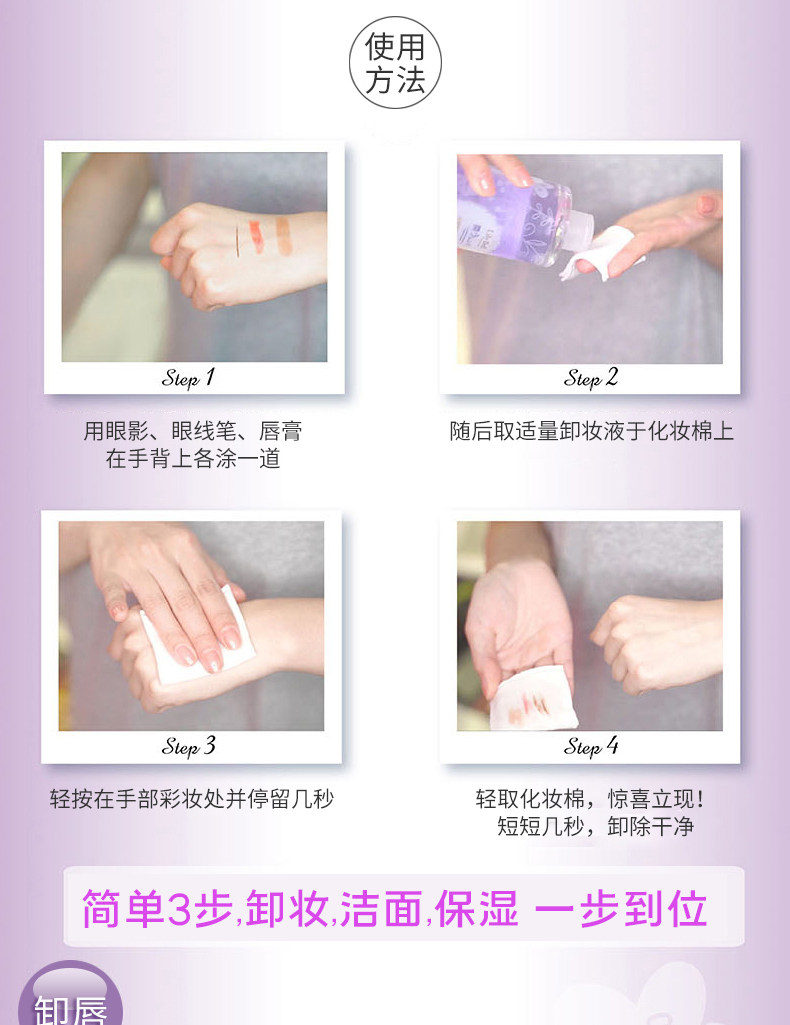 使用方法

Step 1

用眼影、眼线笔、唇膏在手背上各涂一道

Step 2

随后取适量卸妆液于化妆棉上

Step 3

轻按在手部彩妆处并停留几秒

Step 4

轻取化妆棉，惊喜立现！短短几秒，卸除干净

简单3步,卸妆,洁面,保湿 一步到位

卸唇