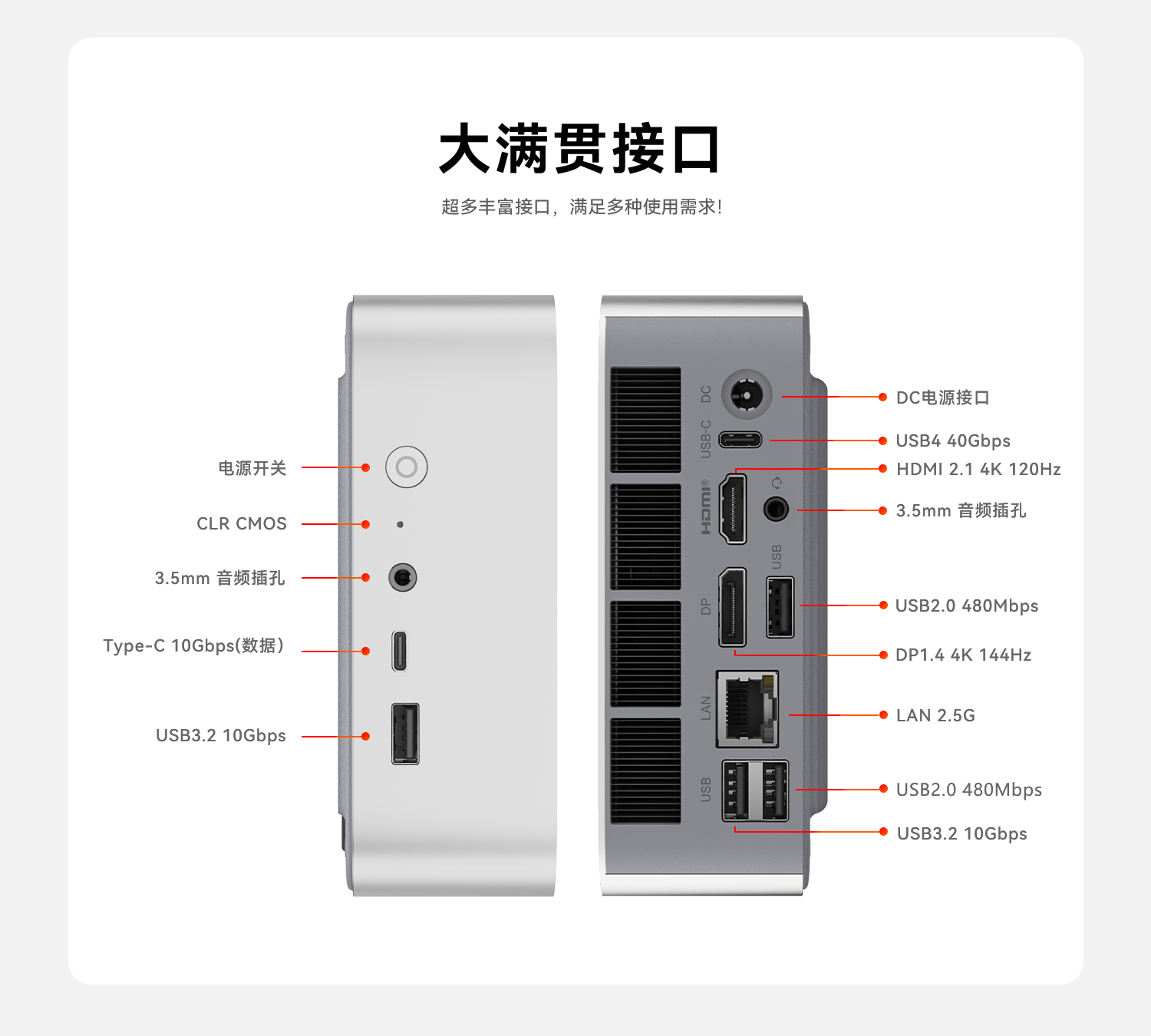 大满贯接口

超多丰富接口，满足多种使用需求!

电源开关

CLR CMOS

3.5mm 音频插孔

Type-C 10Gbps(数据)

USB3.2 10Gbps

DC

USB-C

HDMI®

USB

DP

LAN

USB

DC电源接口

USB4 40Gbps

HDMI 2.1 4K 120Hz

3.5mm 音频插孔

USB2.0 480Mbps

DP1.4 4K 144Hz

LAN 2.5G

USB2.0 480Mbps

USB3.2 10Gbps