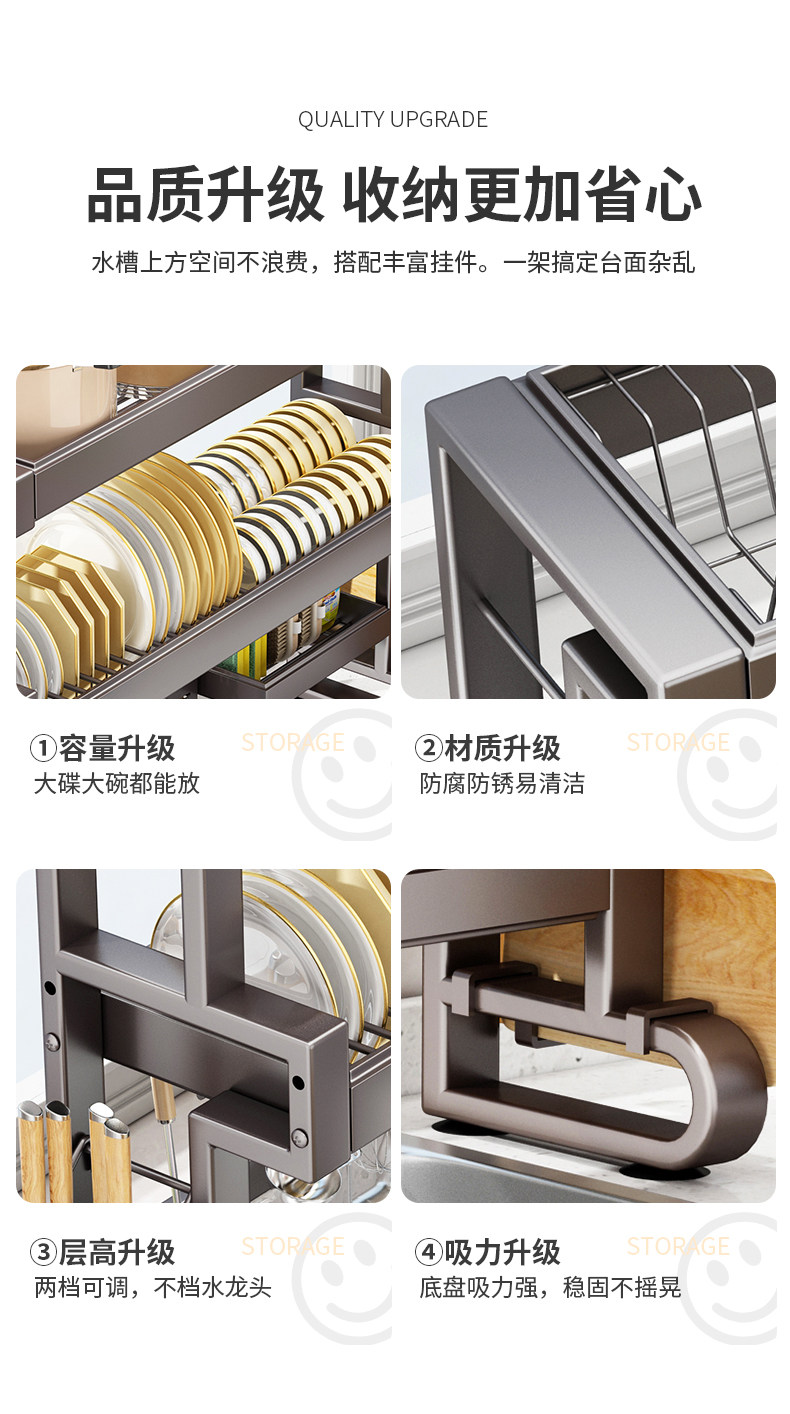 QUALITY UPGRADE

品质升级 收纳更加省心

水槽上方空间不浪费，搭配丰富挂件。一架搞定台面杂乱

①容量升级 STORAGE
大碟大碗都能放

②材质升级 STORAGE
防腐防锈易清洁

③层高升级 STORAGE
两档可调，不档水龙头

④吸力升级 STORAGE
底盘吸力强，稳固不摇晃