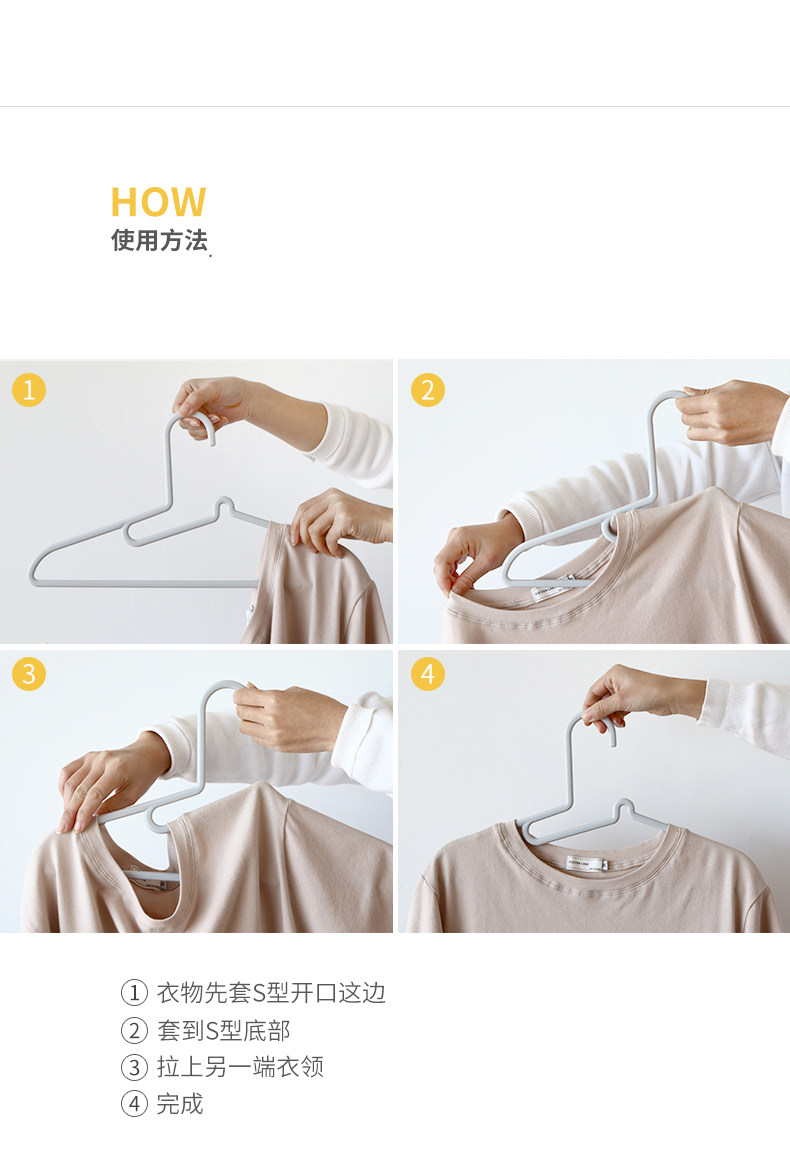 HOW
使用方法.

1

2

3

4

① 衣物先套S型开口这边
② 套到S型底部
③ 拉上另一端衣领
④ 完成