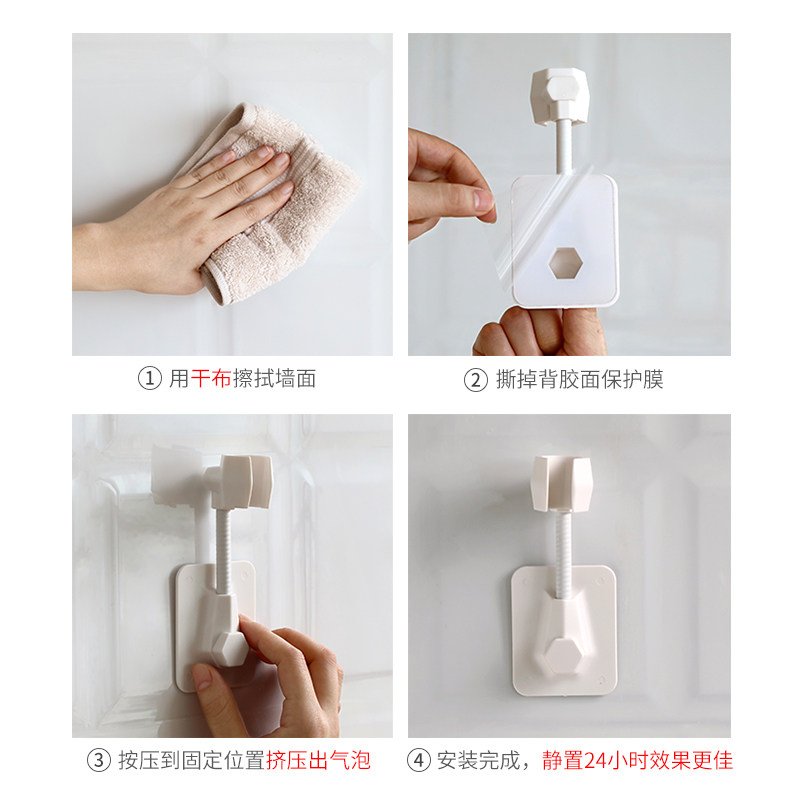 ① 用干布擦拭墙面

② 撕掉背胶面保护膜

③ 按压到固定位置挤压出气泡

④ 安装完成，静置24小时效果更佳