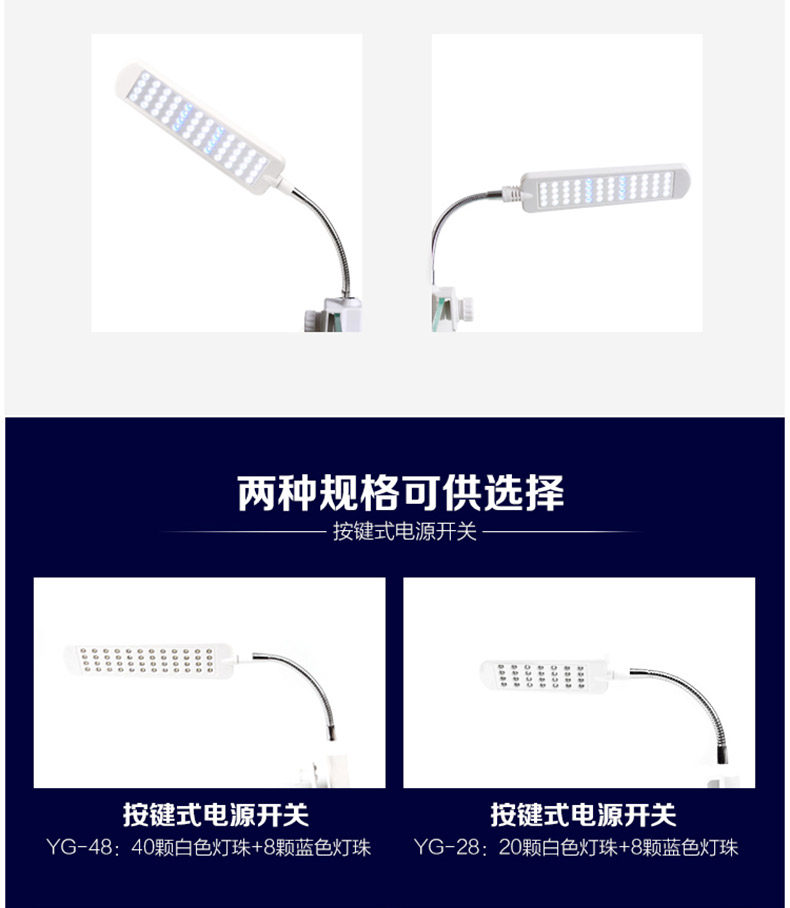 两种规格可供选择

按键式电源开关

按键式电源开关
YG-48：40颗白色灯珠+8颗蓝色灯珠

按键式电源开关
YG-28：20颗白色灯珠+8颗蓝色灯珠