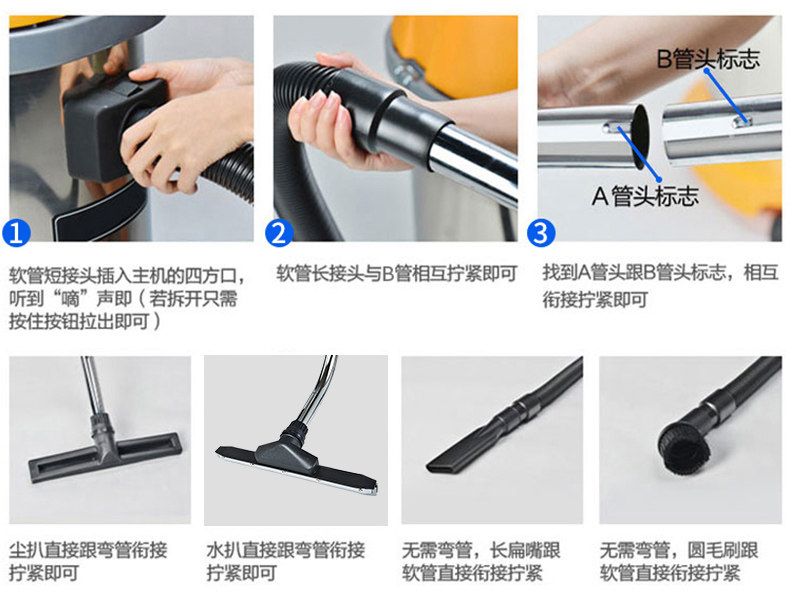 1

软管短接头插入主机的四方口，听到“嘀”声即（若拆开只需按住按钮拉出即可）

2

软管长接头与B管相互拧紧即可

B管头标志

A管头标志

3

找到A管头跟B管头标志，相互衔接拧紧即可

尘扒直接跟弯管衔接拧紧即可

水扒直接跟弯管衔接拧紧即可

无需弯管，长扁嘴跟软管直接衔接拧紧

无需弯管，圆毛刷跟软管直接衔接拧紧