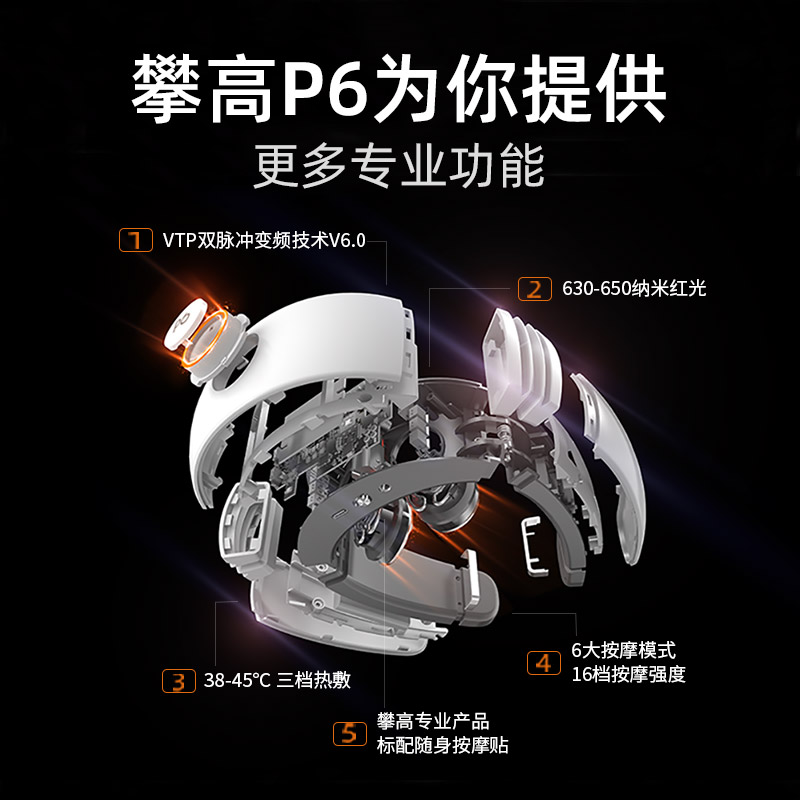 攀高P6为你提供
更多专业功能

1 VTP双脉冲变频技术V6.0

2 630-650纳米红光

3 38-45°C 三档热敷

4 6大按摩模式
16档按摩强度

5 攀高专业产品
标配随身按摩贴